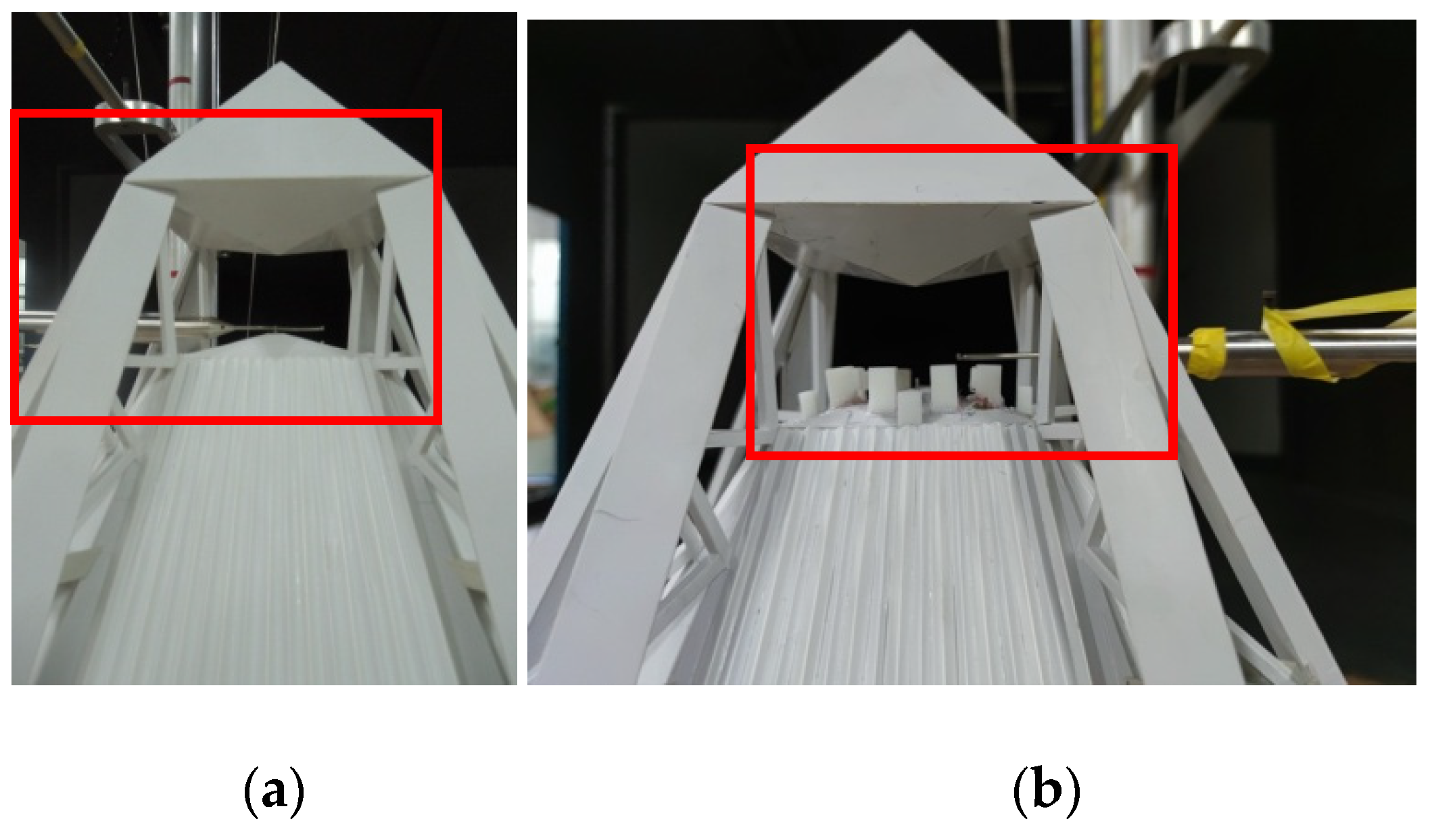 (a)

(b)