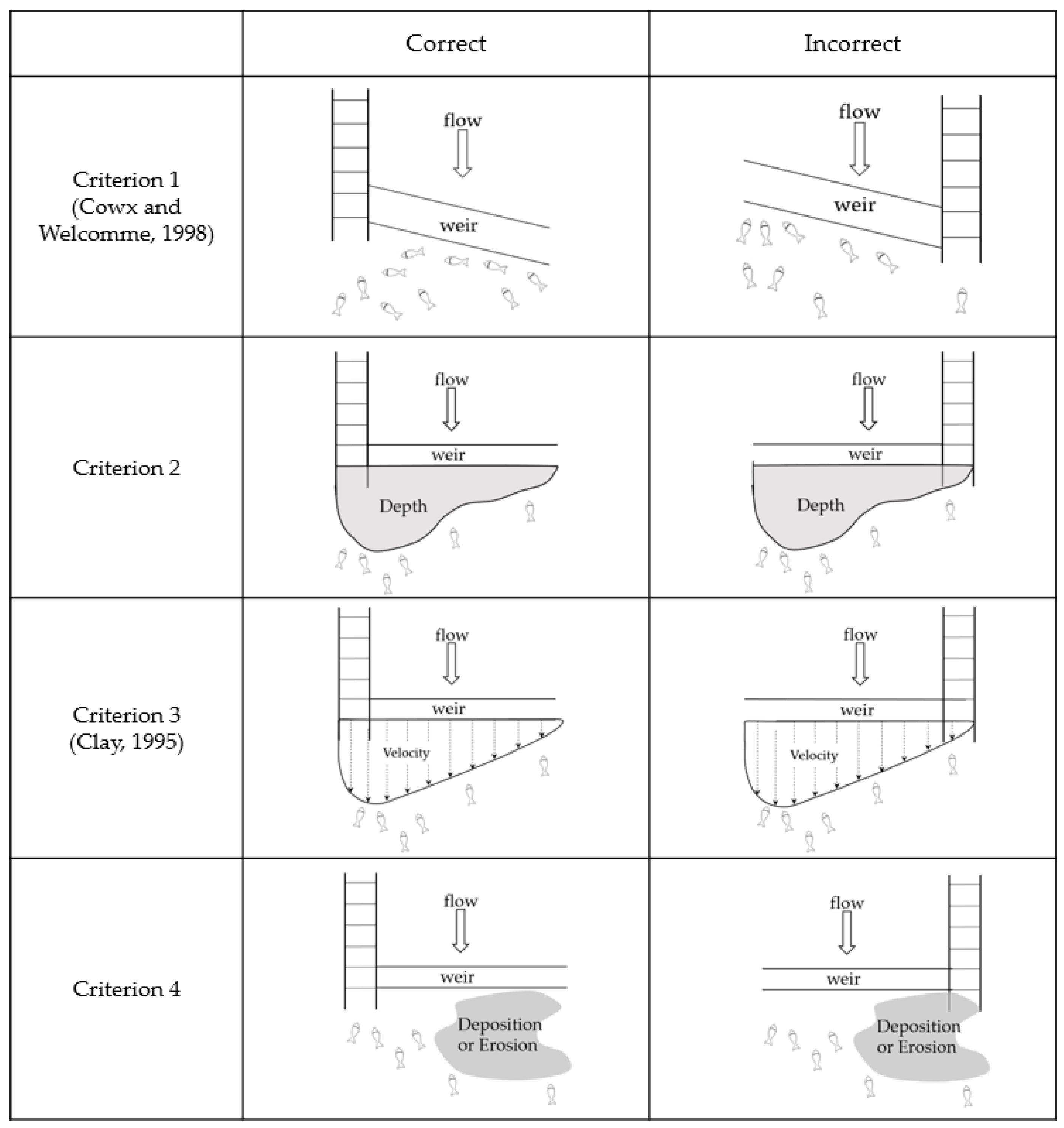 | | Correct | Incorrect |
|---|---|---|
| Criterion 1 (Cowx and Welcomme, 1998) | flow weir | flow weir |
| Criterion 2 | flow weir Depth | flow weir Depth |
| Criterion 3 (Clay, 1995) | flow weir Velocity | flow weir Velocity |
| Criterion 4 | flow weir Deposition or Erosion | flow weir Deposition or Erosion |