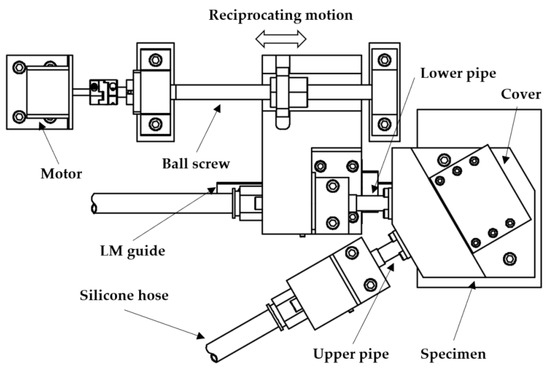 Reciprocating motion
Lower pipe
Cover
Motor
Ball screw
LM guide
Silicone hose
Upper pipe
Specimen