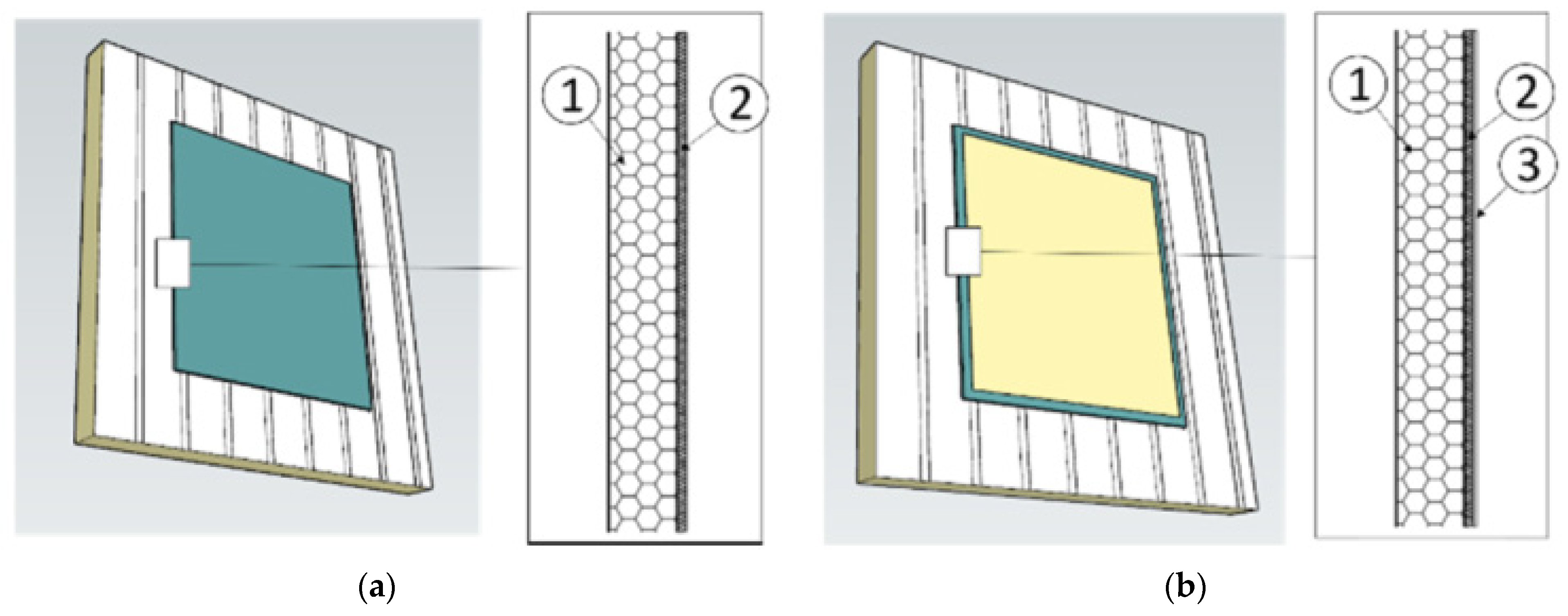 1
2
(a)
1
2
3
(b)