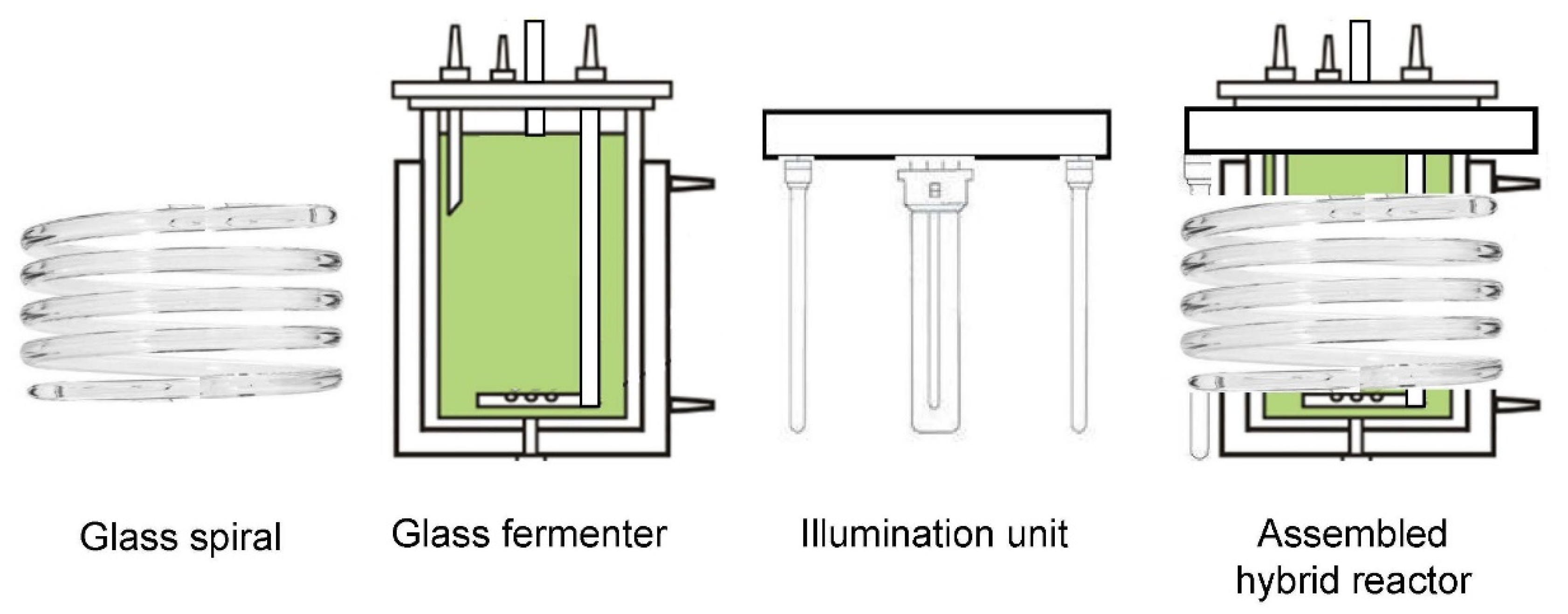 Glass spiral

Glass fermenter

Illumination unit

Assembled hybrid reactor