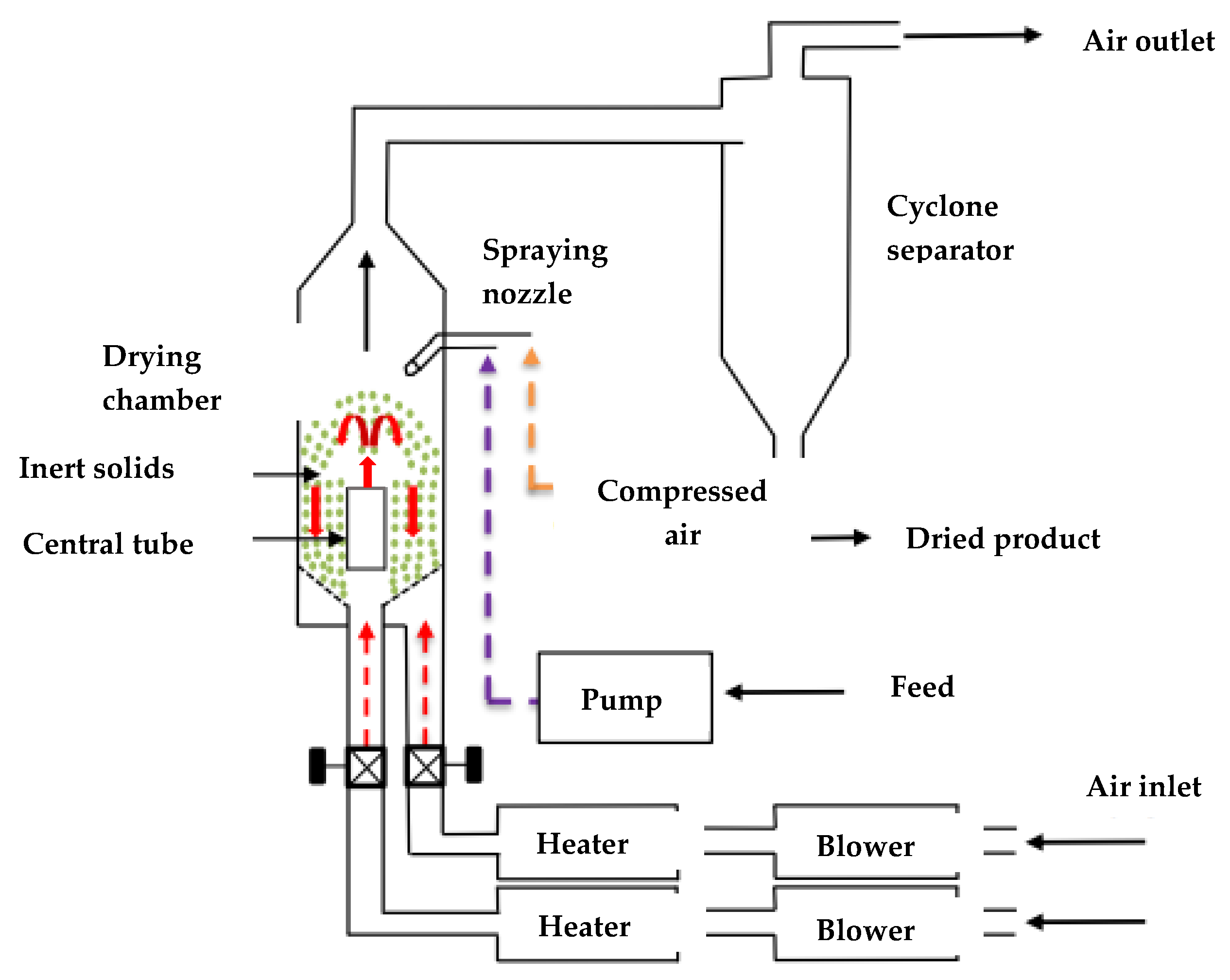 Air outlet

Cyclone separator

Spraying nozzle

Drying chamber

Inert solids

Central tube

Compressed air

Dried product

Pump

Feed

Air inlet

Heater

Blower

Heater

Blower