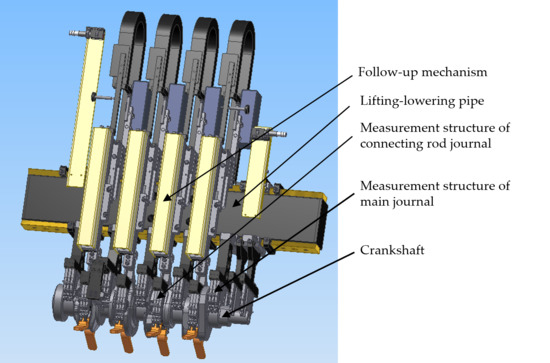 Follow-up mechanism

Lifting-lowering pipe

Measurement structure of connecting rod journal

Measurement structure of main journal

Crankshaft