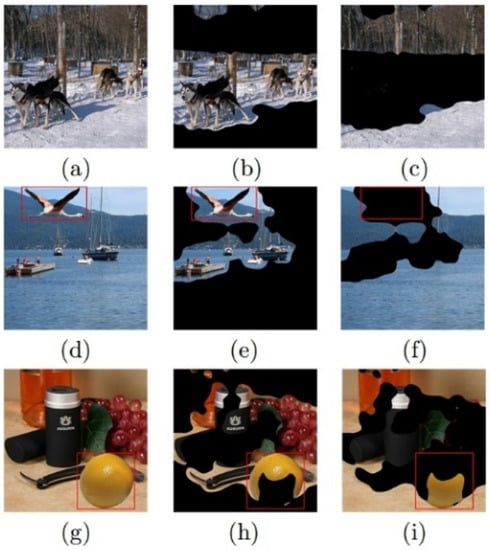 (a) (b) (c)

(d) (e) (f)

(g) (h) (i)