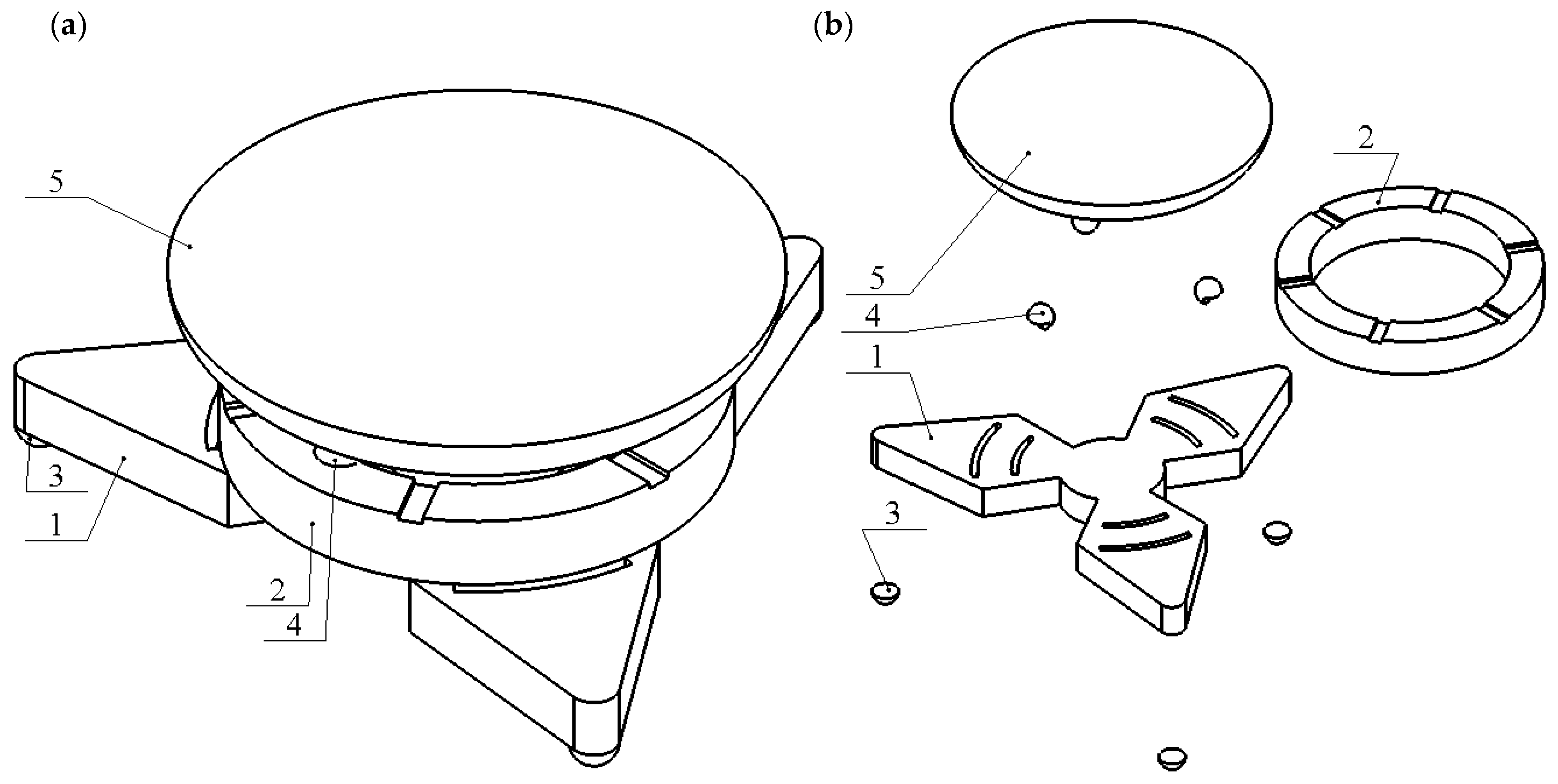 (a)

5

3

1

2

4

(b)

2

5

4

1

3