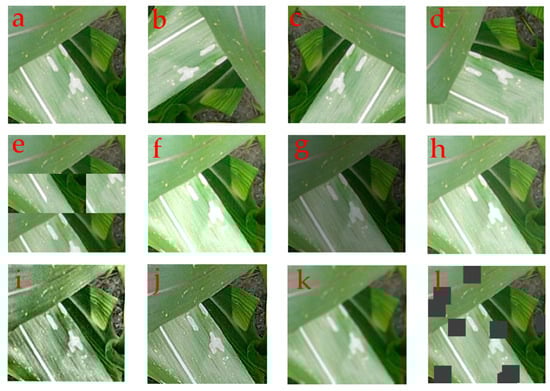 a b c d
e f g h
i j k l