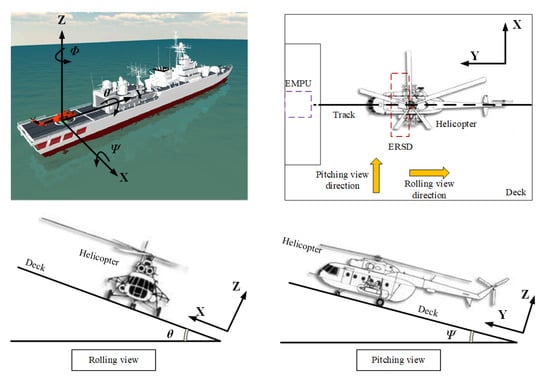 Z
$\Phi$
$\theta$
Y
$\Psi$
X

X
Y
EMPU
Track
Helicopter
ERSD
Pitching view direction
Rolling view direction
Deck

Helicopter
Deck
Z
X
$\theta$
Rolling view

Helicopter
Deck
Z
Y
$\Psi$
Pitching view