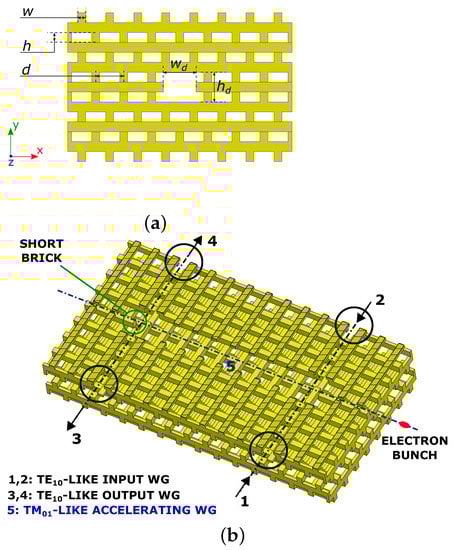 $w$
$h$
$d$
$w_d$
$h_d$
y
x
z

(a)

SHORT BRICK
4
2
5
3
1
ELECTRON BUNCH

1,2: $TE_{10}$-LIKE INPUT WG
3,4: $TE_{10}$-LIKE OUTPUT WG
5: $TM_{01}$-LIKE ACCELERATING WG

(b)