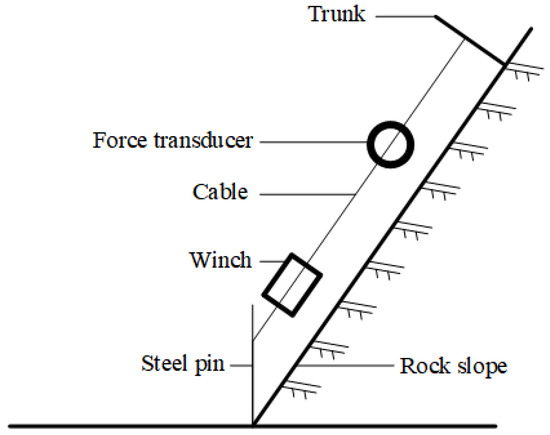 Trunk

Force transducer

Cable

Winch

Steel pin

Rock slope