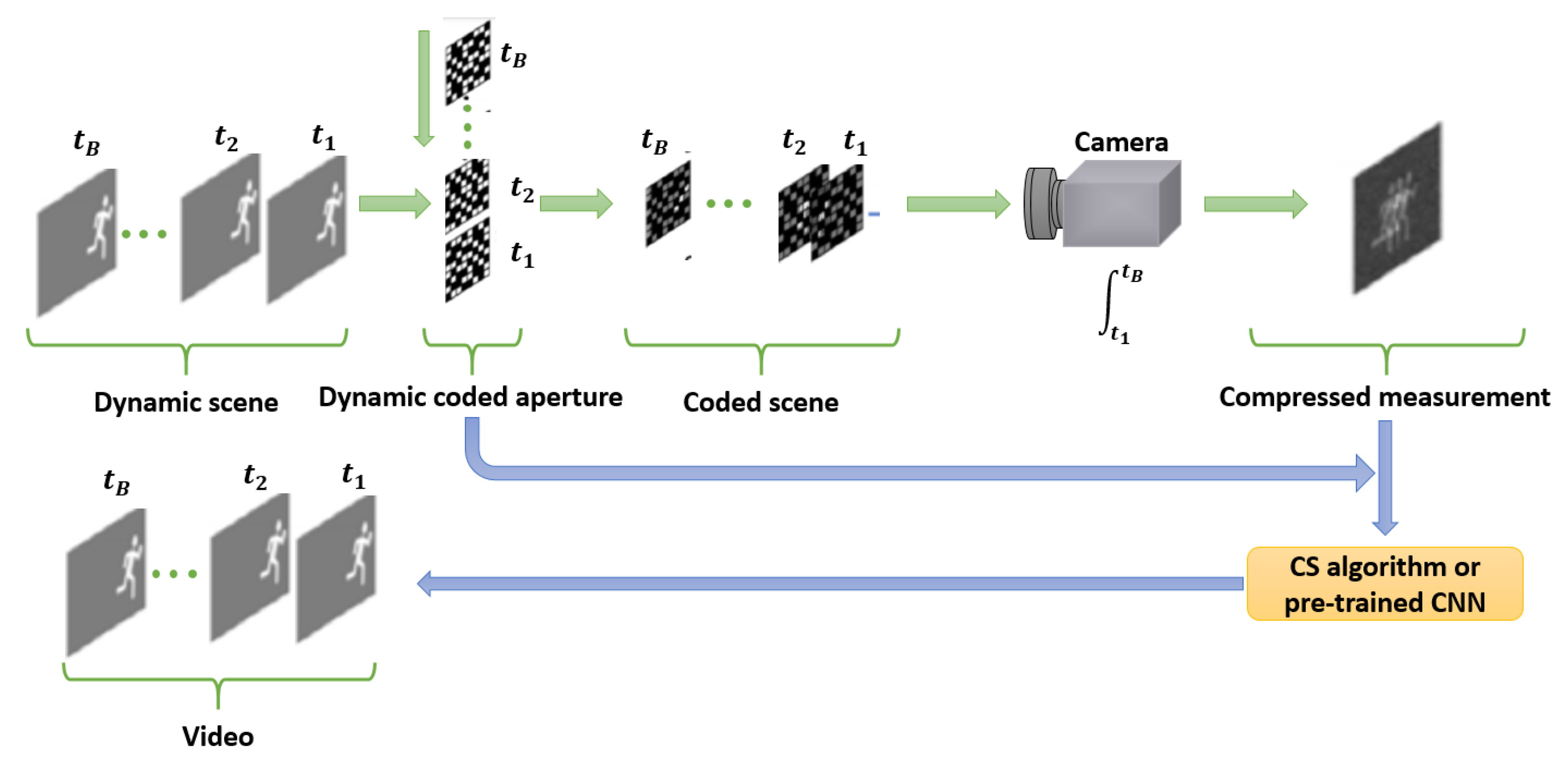 $t_B$

$t_B$ $t_2$ $t_1$

$t_2$

$t_1$

$t_B$ $t_2$ $t_1$

Camera

$\int_{t_1}^{t_B}$

Dynamic scene

Dynamic coded aperture

Coded scene

Compressed measurement

$t_B$ $t_2$ $t_1$

CS algorithm or pre-trained CNN

Video