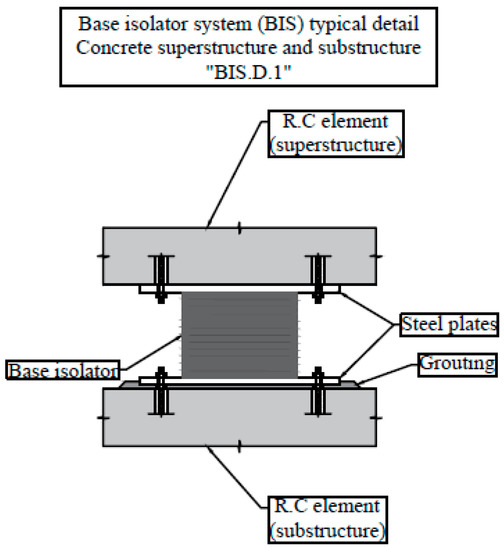 Base isolator system (BIS) typical detail
Concrete superstructure and substructure
"BIS.D.1"

R.C element
(superstructure)

Steel plates

Base isolator

Grouting

R.C element
(substructure)