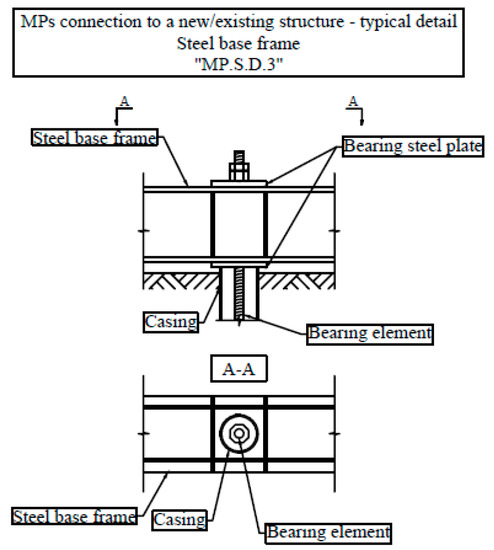 MPs connection to a new/existing structure - typical detail
Steel base frame
"MP.S.D.3"

A
A
Steel base frame
Bearing steel plate
Casing
Bearing element

A-A
Steel base frame
Casing
Bearing element