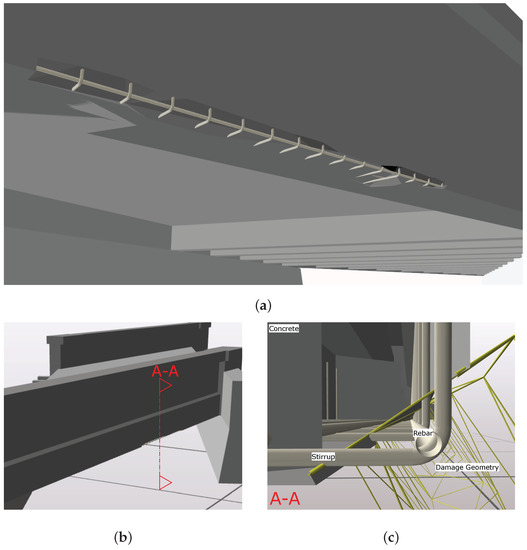 (a)

A-A

Concrete

Rebar

Stirrup

Damage Geometry

A-A

(b)

(c)