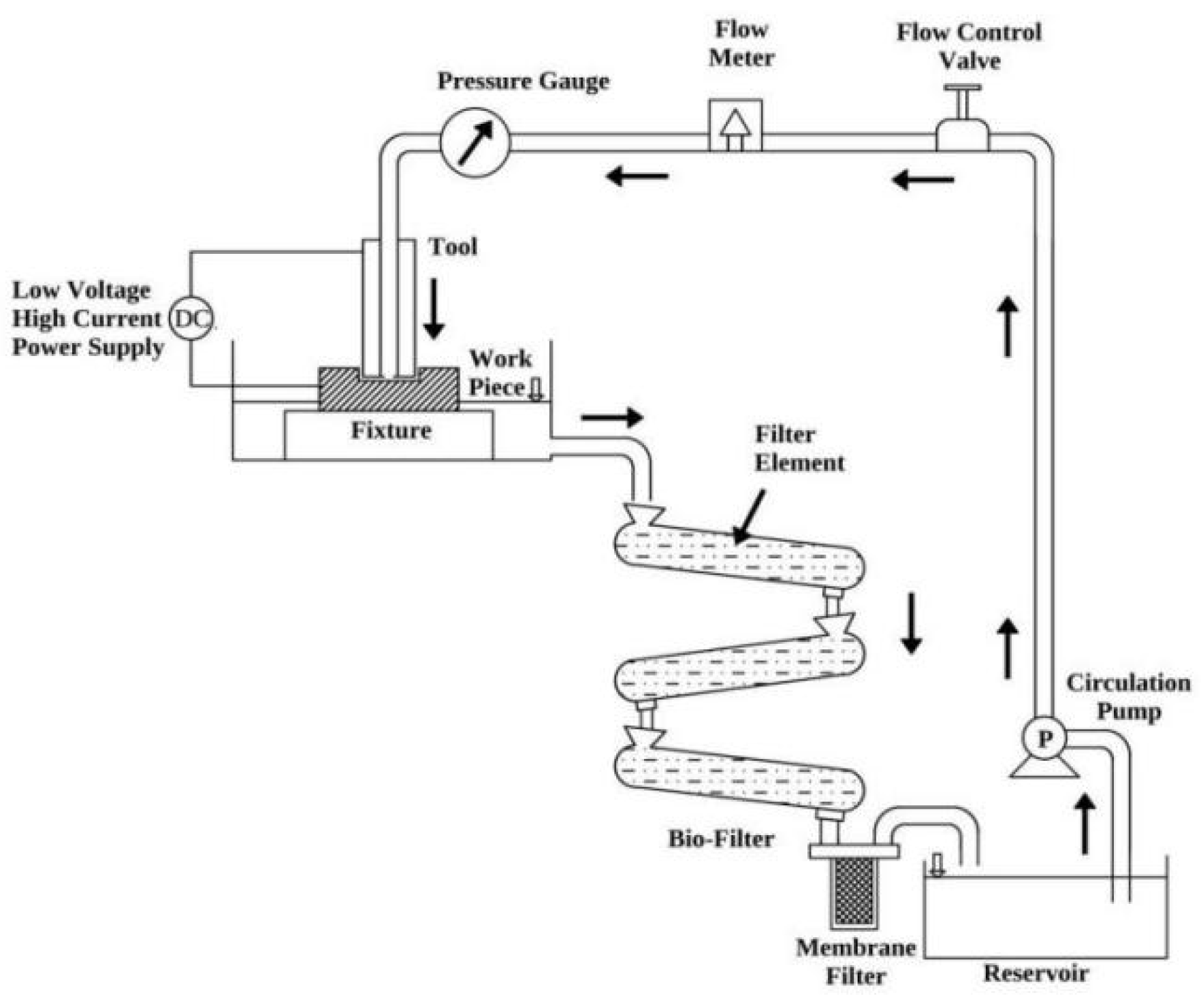 Flow Meter

Flow Control Valve

Pressure Gauge

Tool

Low Voltage High Current Power Supply

DC

Work Piece

Fixture

Filter Element

Circulation Pump

P

Bio-Filter

Membrane Filter

Reservoir