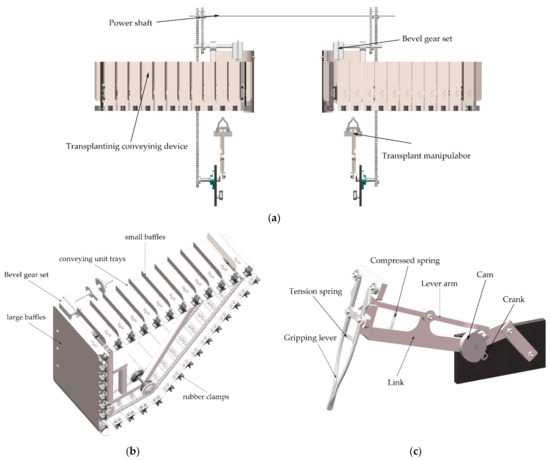 Power shaft
Bevel gear set
Transplantinig conveyinig device
Transplant manipulabor
(a)
small baffles
conveying unit trays
Bevel gear set
large baffles
rubber clamps
(b)
Compressed spring
Tension spring
Lever arm
Cam
Crank
Gripping lever
Link
(c)