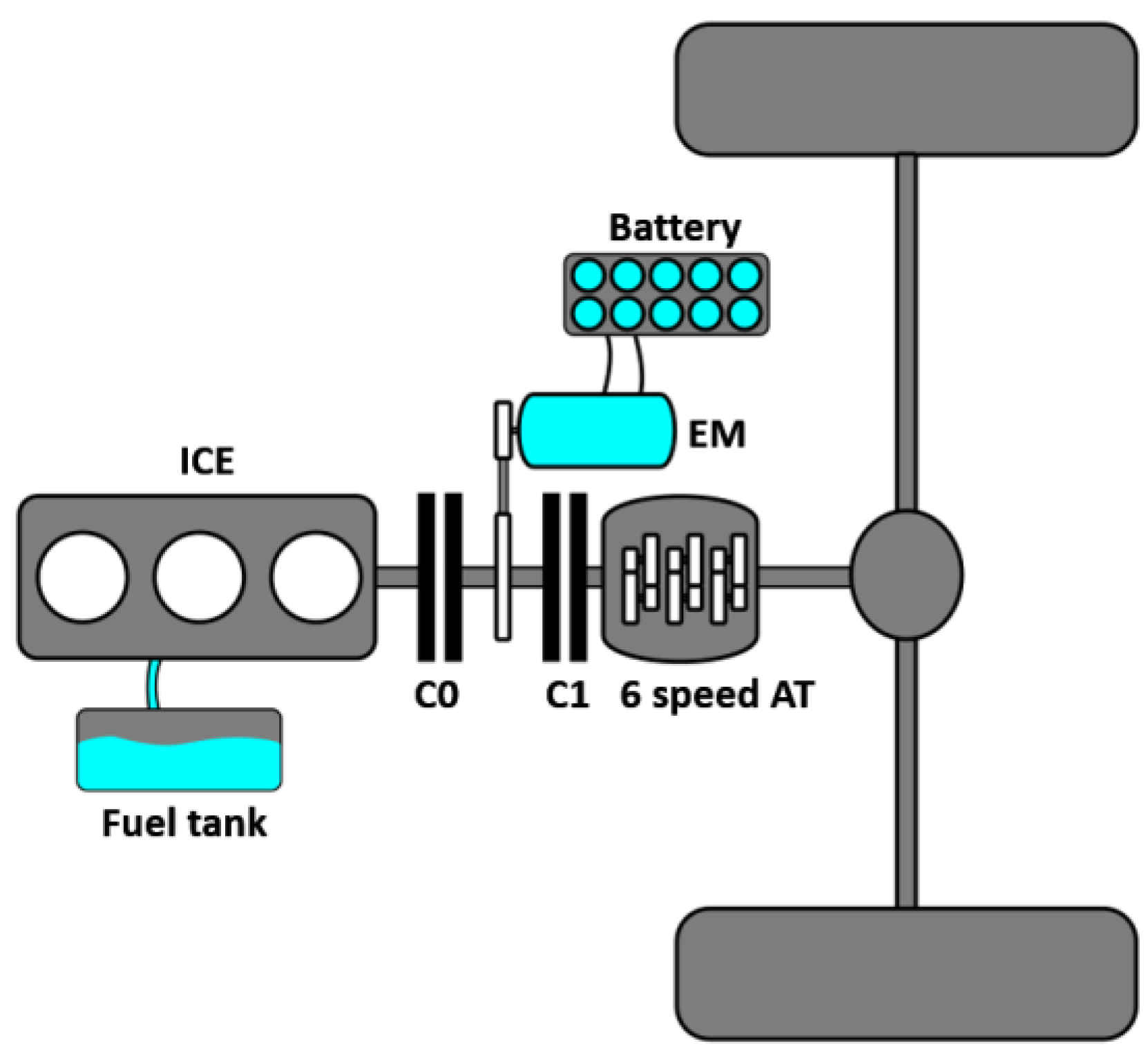 Battery

EM

ICE

C0

C1

6 speed AT

Fuel tank