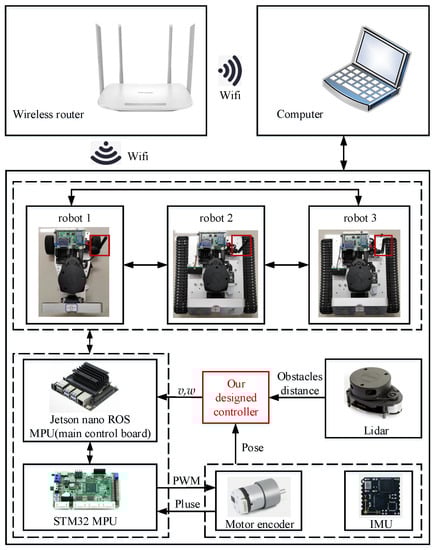 Wireless router

Wifi

Computer

Wifi

robot 1

robot 2

robot 3

Jetson nano ROS MPU(main control board)

$v,w$

Our designed controller

Obstacles distance

Lidar

Pose

STM32 MPU

PWM

Pluse

Motor encoder

IMU