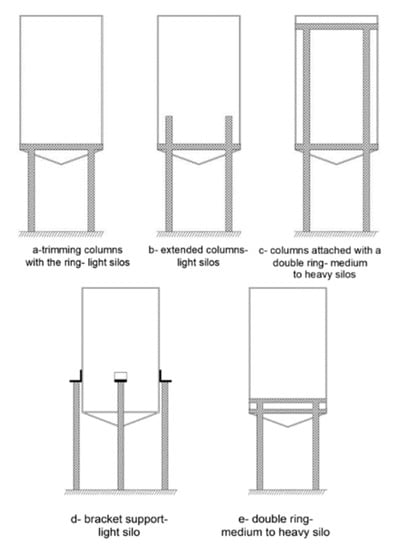 a-trimming columns with the ring- light silos

b- extended columns- light silos

c- columns attached with a double ring- medium to heavy silos

d- bracket support- light silo

e- double ring- medium to heavy silo