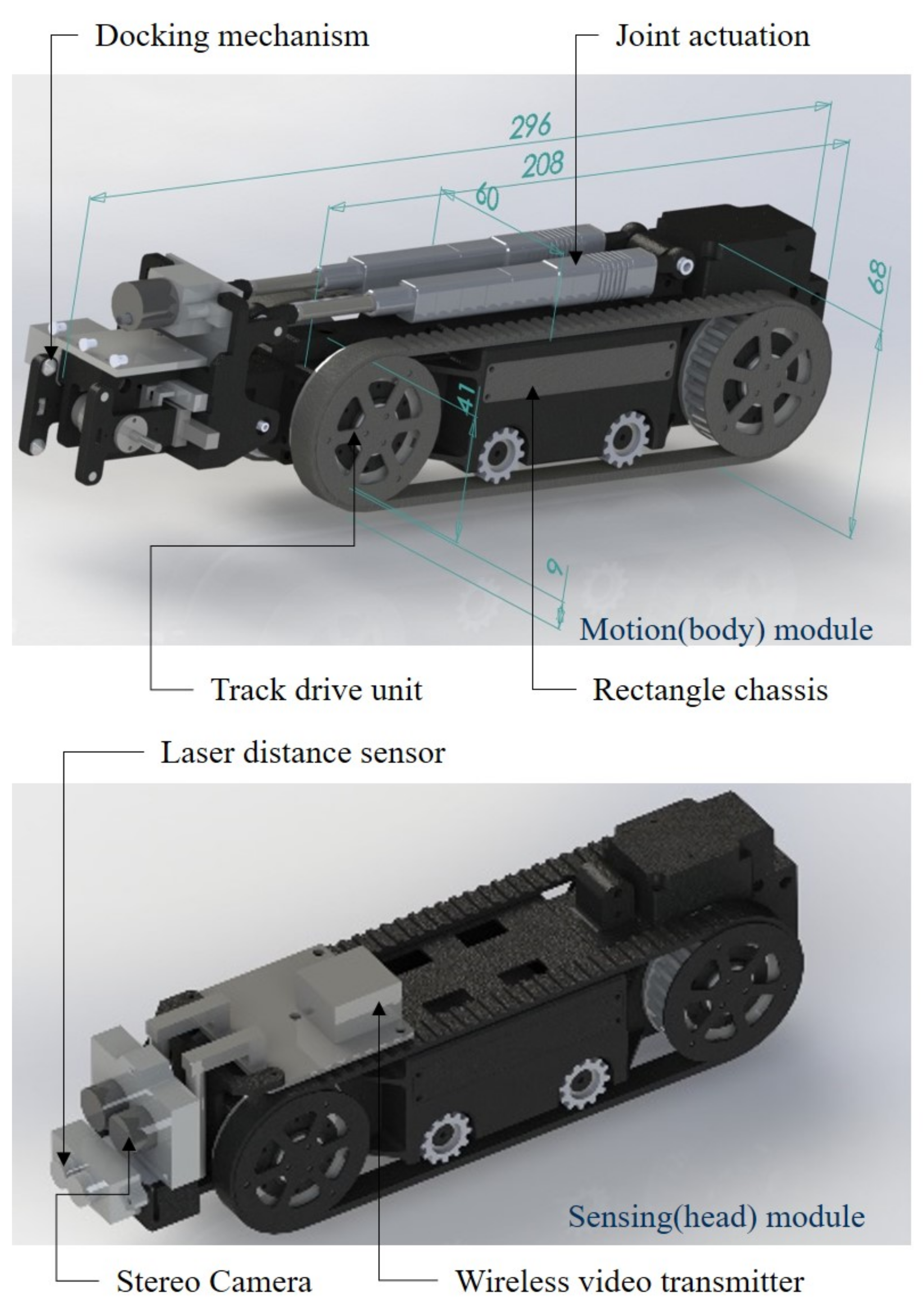 Docking mechanism

Joint actuation

296

208

60

68

41

9

Motion(body) module

Track drive unit

Rectangle chassis

Laser distance sensor

Sensing(head) module

Stereo Camera

Wireless video transmitter