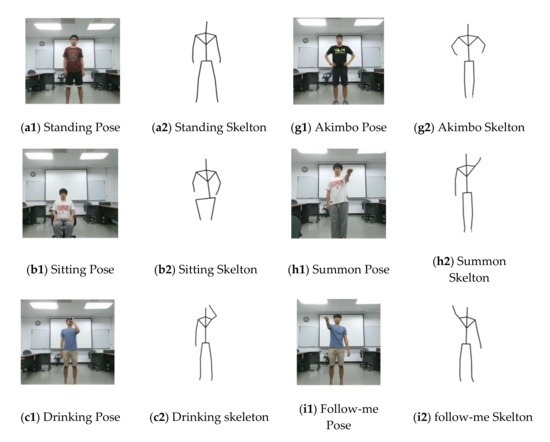 (a1) Standing Pose

(a2) Standing Skelton

(g1) Akimbo Pose

(g2) Akimbo Skelton

(b1) Sitting Pose

(b2) Sitting Skelton

(h1) Summon Pose

(h2) Summon Skelton

(c1) Drinking Pose

(c2) Drinking skeleton

(i1) Follow-me Pose

(i2) follow-me Skelton