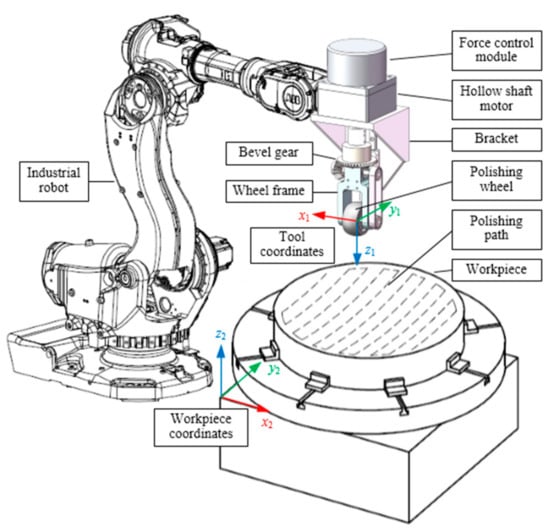 Force control module

Hollow shaft motor

Bracket

Bevel gear

Polishing wheel

Industrial robot

Wheel frame

$x_1$

$y_1$

Polishing path

Tool coordinates

$z_1$

Workpiece

$z_2$

$y_2$

Workpiece coordinates

$x_2$