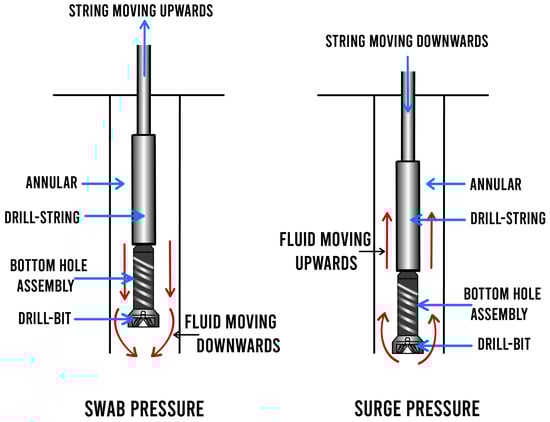 STRING MOVING UPWARDS

ANNULAR

DRILL-STRING

BOTTOM HOLE ASSEMBLY

DRILL-BIT

FLUID MOVING DOWNWARDS

SWAB PRESSURE

STRING MOVING DOWNWARDS

ANNULAR

DRILL-STRING

FLUID MOVING UPWARDS

BOTTOM HOLE ASSEMBLY

DRILL-BIT

SURGE PRESSURE