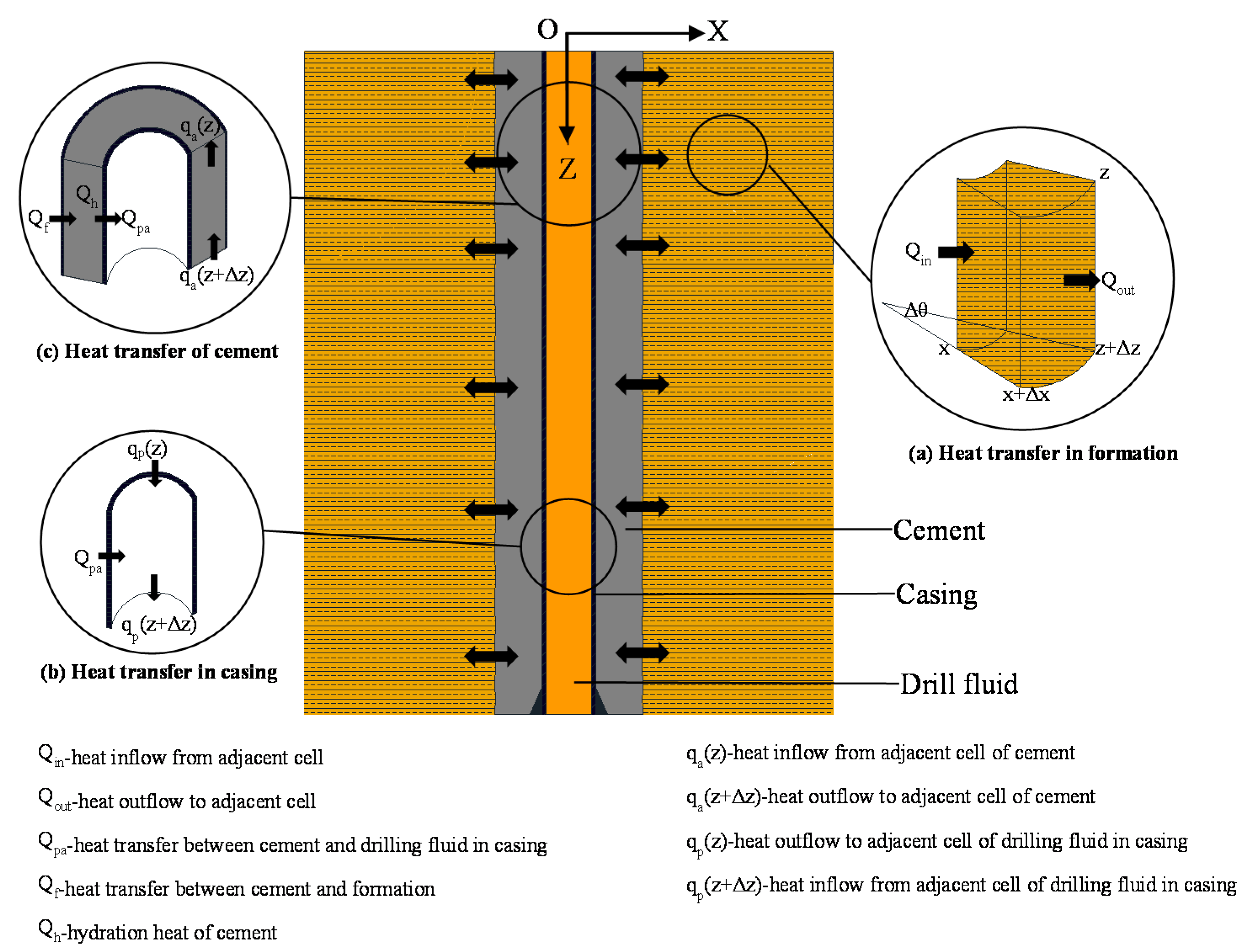 O

X

Z

$q_a(z)$

$Q_h$

$Q_f$

$Q_{pa}$

$q_a(z+\Delta z)$

(c) Heat transfer of cement

z

$Q_{in}$

$Q_{out}$

$\Delta\theta$

x

$z+\Delta z$

$x+\Delta x$

(a) Heat transfer in formation

$q_p(z)$

$Q_{pa}$

$q_p(z+\Delta z)$

(b) Heat transfer in casing

Cement

Casing

Drill fluid

$Q_{in}$-heat inflow from adjacent cell

$Q_{out}$-heat outflow to adjacent cell

$Q_{pa}$-heat transfer between cement and drilling fluid in casing

$Q_f$-heat transfer between cement and formation

$Q_h$-hydration heat of cement

$q_a(z)$-heat inflow from adjacent cell of cement

$q_a(z+\Delta z)$-heat outflow to adjacent cell of cement

$q_p(z)$-heat outflow to adjacent cell of drilling fluid in casing

$q_p(z+\Delta z)$-heat inflow from adjacent cell of drilling fluid in casing