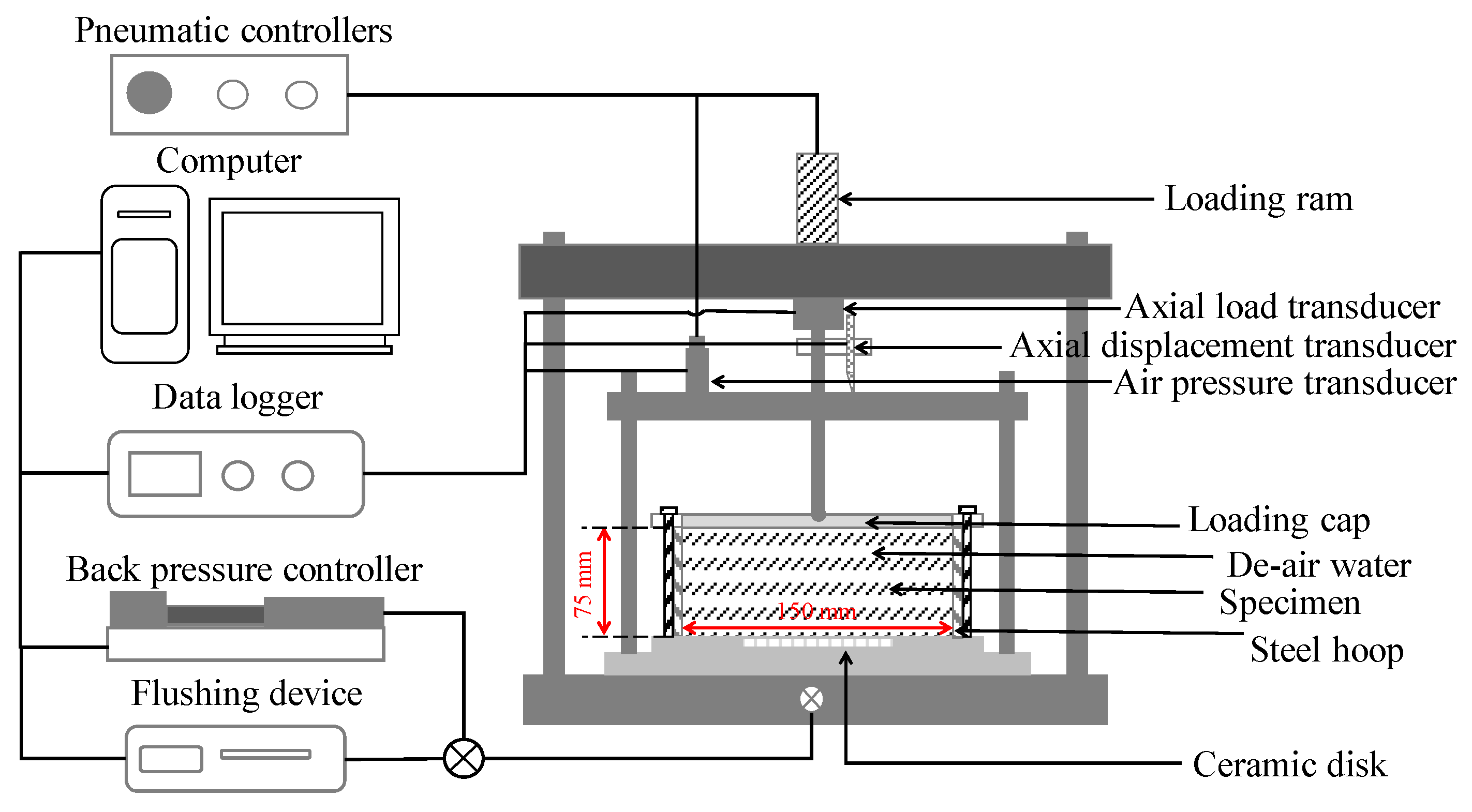 Pneumatic controllers

Computer

Data logger

Back pressure controller

Flushing device

Loading ram

Axial load transducer

Axial displacement transducer

Air pressure transducer

Loading cap

De-air water

Specimen

Steel hoop

Ceramic disk

75 mm

150 mm