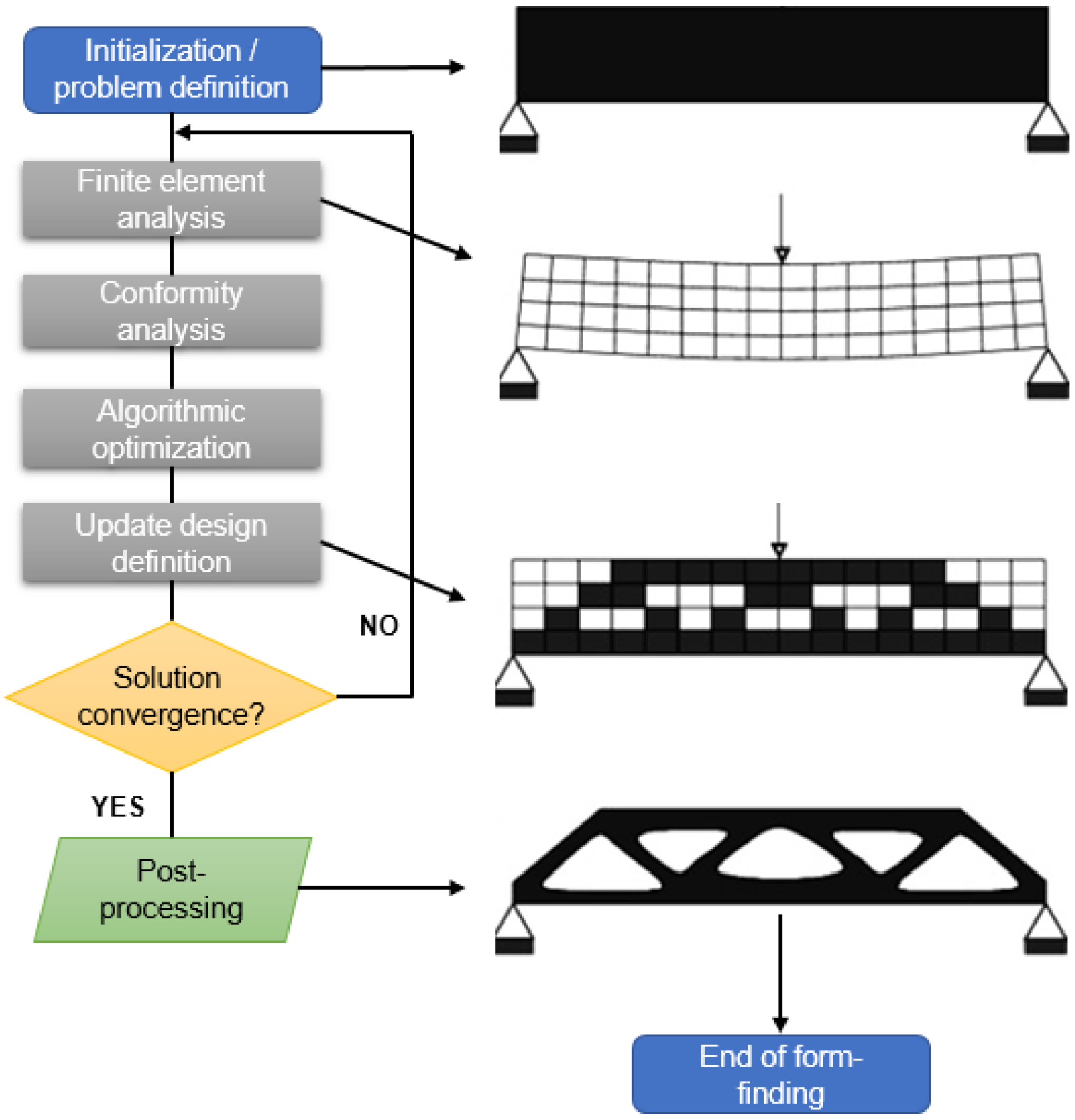 Initialization / problem definition

Finite element analysis

Conformity analysis

Algorithmic optimization

Update design definition

NO

Solution convergence?

YES

Post-processing

End of form-finding