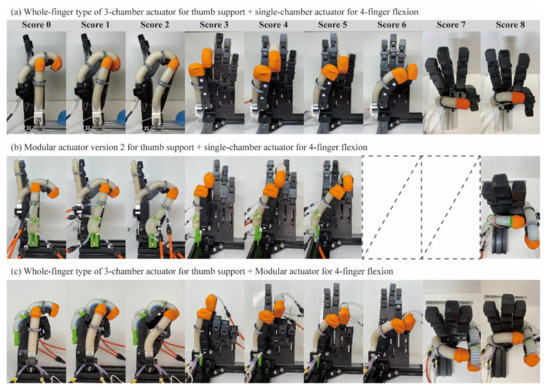 (a) Whole-finger type of 3-chamber actuator for thumb support + single-chamber actuator for 4-finger flexion

Score 0 Score 1 Score 2 Score 3 Score 4 Score 5 Score 6 Score 7 Score 8

(b) Modular actuator version 2 for thumb support + single-chamber actuator for 4-finger flexion

(c) Whole-finger type of 3-chamber actuator for thumb support + Modular actuator for 4-finger flexion