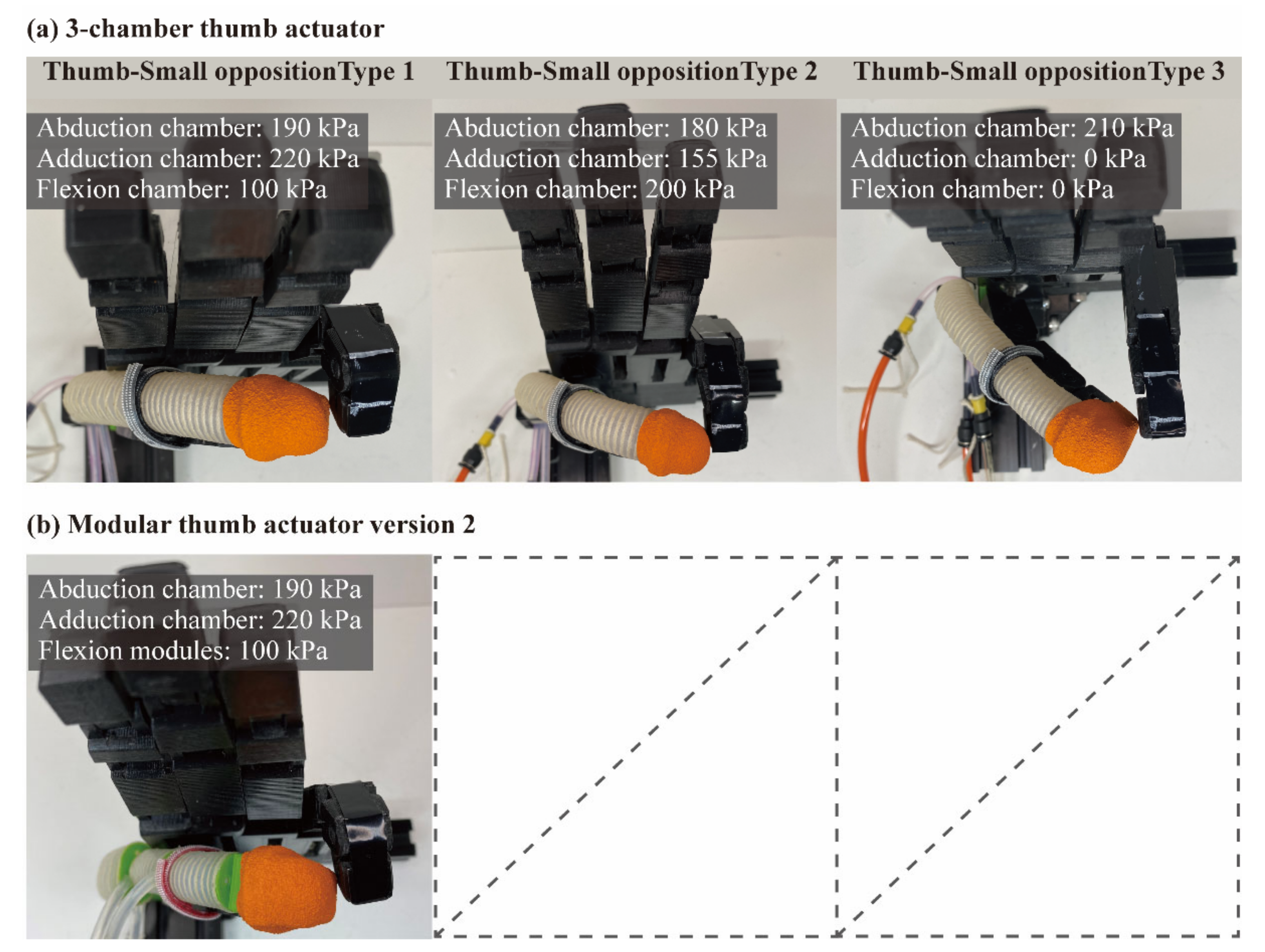 (a) 3-chamber thumb actuator

Thumb-Small oppositionType 1

Abduction chamber: 190 kPa
Adduction chamber: 220 kPa
Flexion chamber: 100 kPa

Thumb-Small oppositionType 2

Abduction chamber: 180 kPa
Adduction chamber: 155 kPa
Flexion chamber: 200 kPa

Thumb-Small oppositionType 3

Abduction chamber: 210 kPa
Adduction chamber: 0 kPa
Flexion chamber: 0 kPa

(b) Modular thumb actuator version 2

Abduction chamber: 190 kPa
Adduction chamber: 220 kPa
Flexion modules: 100 kPa