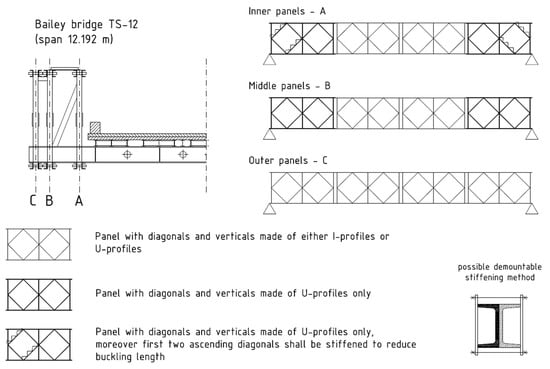 Bailey bridge TS-12
(span 12.192 m)

C B A

Inner panels - A

Middle panels - B

Outer panels - C

Panel with diagonals and verticals made of either I-profiles or U-profiles

Panel with diagonals and verticals made of U-profiles only

Panel with diagonals and verticals made of U-profiles only, moreover first two ascending diagonals shall be stiffened to reduce buckling length

possible demountable stiffening method