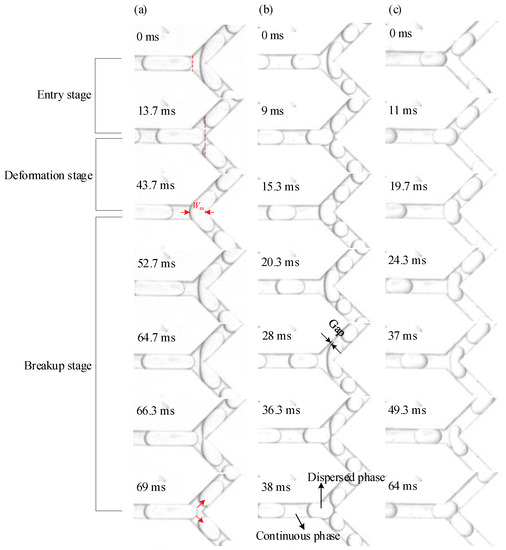 (a)

(b)

(c)

Entry stage

Deformation stage

Breakup stage

0 ms

13.7 ms

43.7 ms

$W_m$

52.7 ms

64.7 ms

66.3 ms

69 ms

0 ms

9 ms

15.3 ms

20.3 ms

28 ms

Gap

36.3 ms

38 ms

Dispersed phase

Continuous phase

0 ms

11 ms

19.7 ms

24.3 ms

37 ms

49.3 ms

64 ms