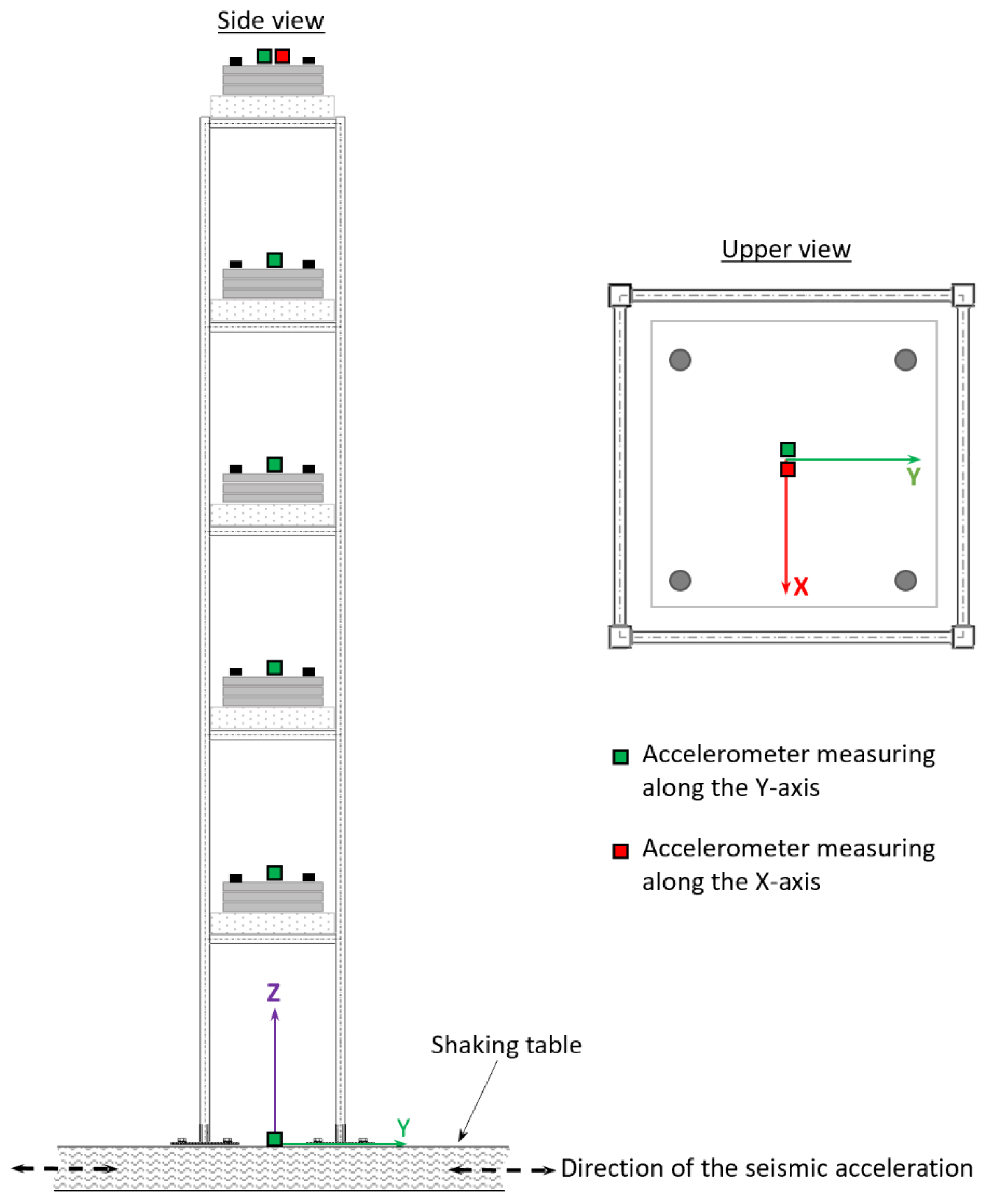 Side view

Upper view

Y

X

Accelerometer measuring along the Y-axis

Accelerometer measuring along the X-axis

Z

Shaking table

Y

Direction of the seismic acceleration