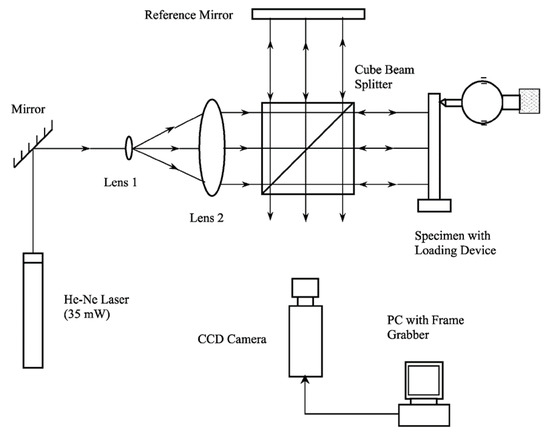 Reference Mirror

Cube Beam Splitter

Mirror

Lens 1

Lens 2

Specimen with Loading Device

He-Ne Laser (35 mW)

CCD Camera

PC with Frame Grabber