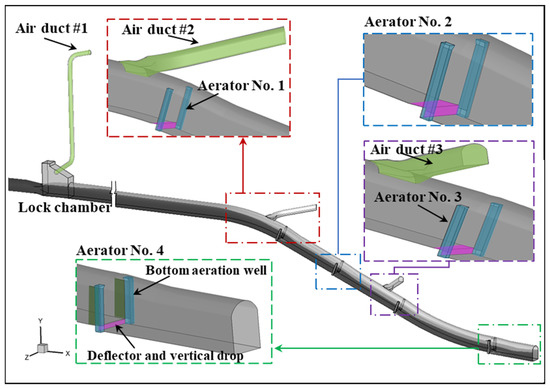 Air duct #1

Air duct #2

Aerator No. 1

Aerator No. 2

Air duct #3

Aerator No. 3

Lock chamber

Aerator No. 4

Bottom aeration well

Deflector and vertical drop

Y

Z

X