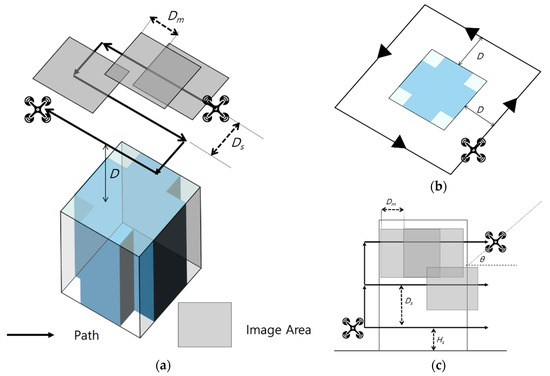 $D_m$

$D_s$

$D$

Path

Image Area

(a)

$D$

$D$

(b)

$D_m$

$\theta$

$D_s$

$H_s$

(c)