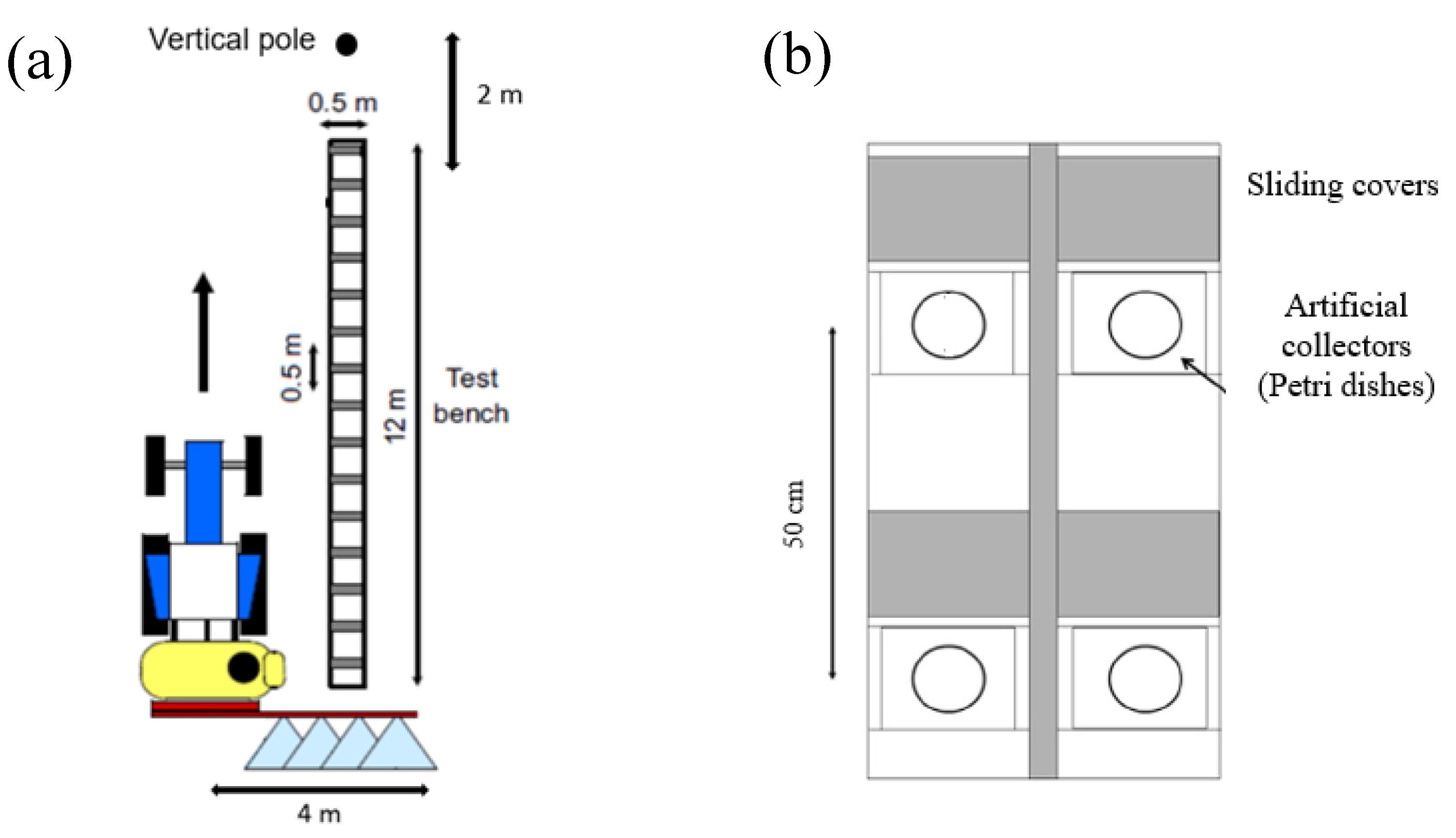 (a)

Vertical pole

0.5 m

2 m

0.5 m

12 m

Test bench

4 m

(b)

Sliding covers

Artificial collectors (Petri dishes)

50 cm