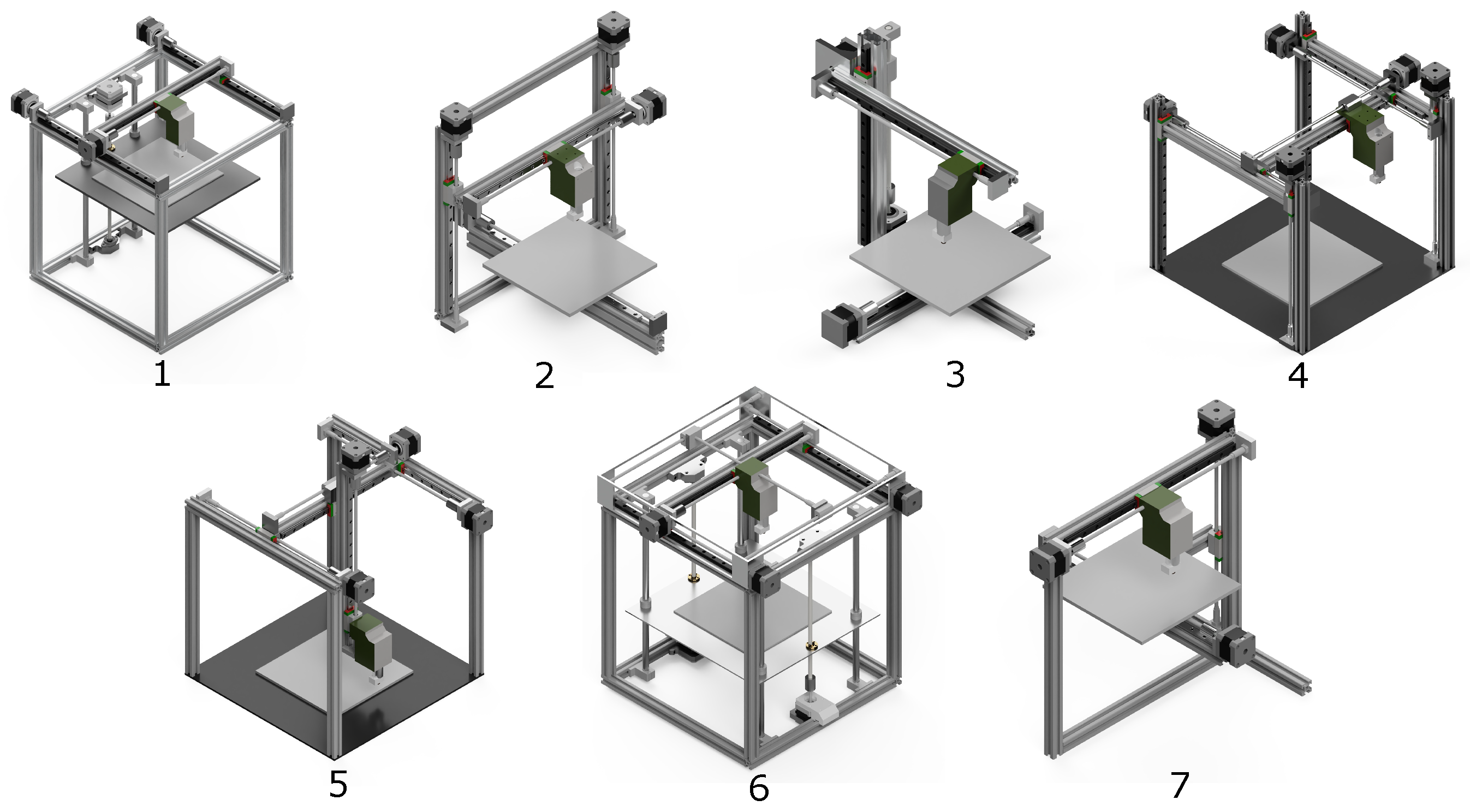 1
2
3
4
5
6
7