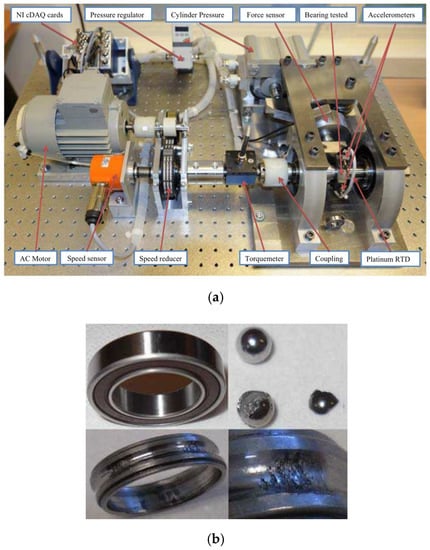 NI cDAQ cards
Pressure regulator
Cylinder Pressure
Force sensor
Bearing tested
Accelerometers
AC Motor
Speed sensor
Speed reducer
Torquemeter
Coupling
Platinum RTD

(a)

(b)