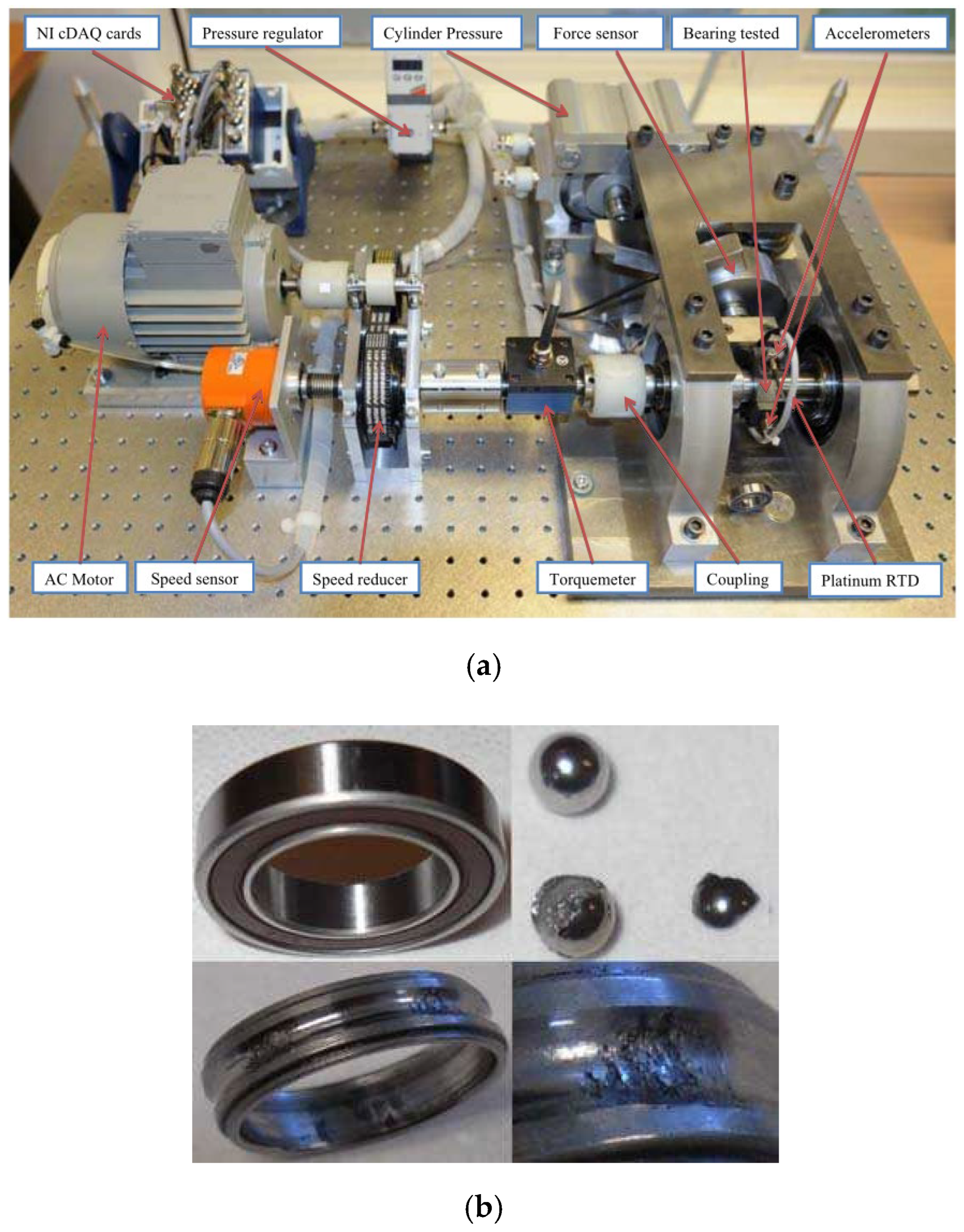 NI cDAQ cards
Pressure regulator
Cylinder Pressure
Force sensor
Bearing tested
Accelerometers

AC Motor
Speed sensor
Speed reducer
Torquemeter
Coupling
Platinum RTD

(a)

(b)