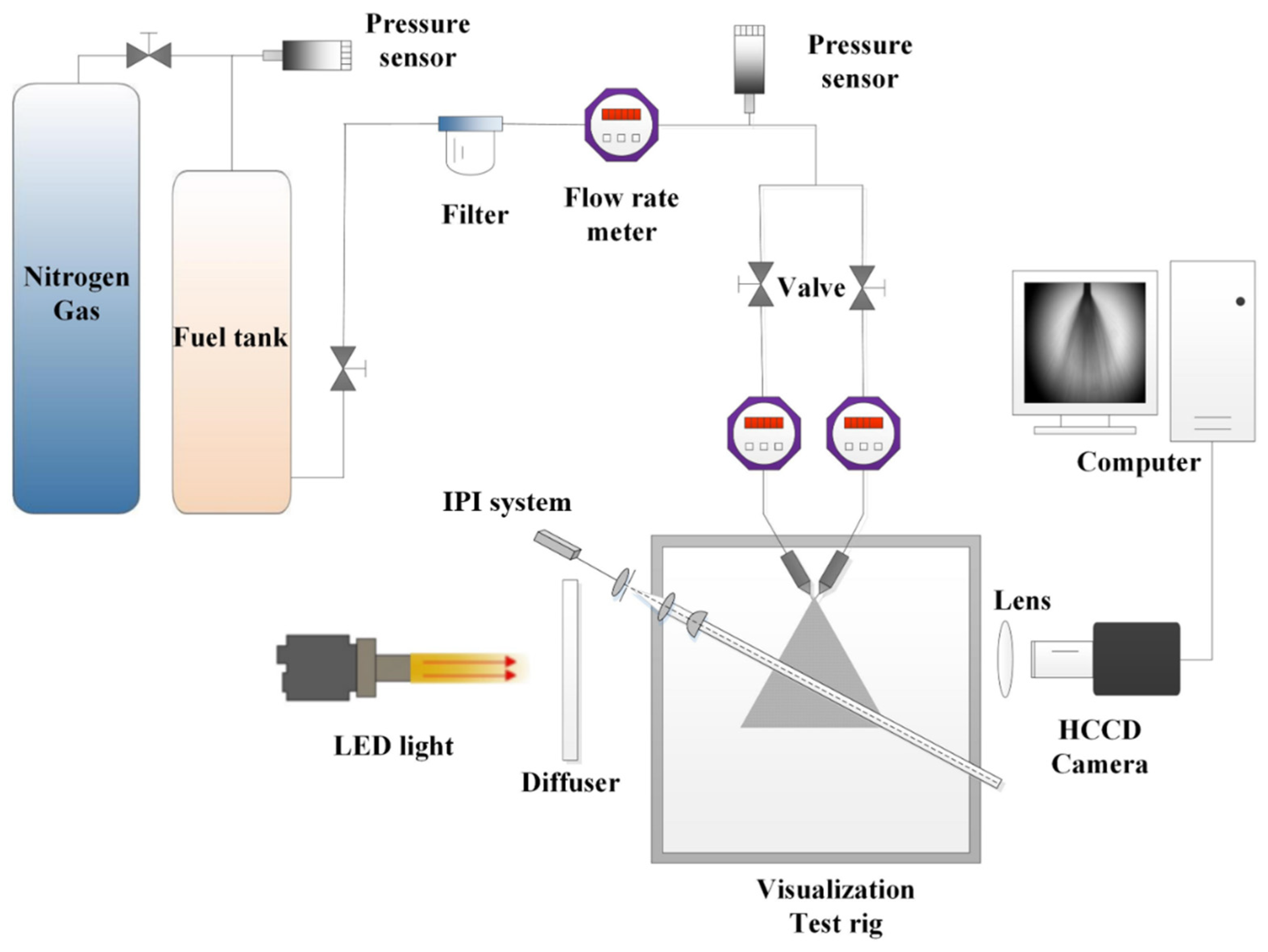 Pressure sensor

Pressure sensor

Nitrogen Gas

Fuel tank

Filter

Flow rate meter

Valve

Computer

IPI system

Lens

LED light

Diffuser

HCCD Camera

Visualization Test rig