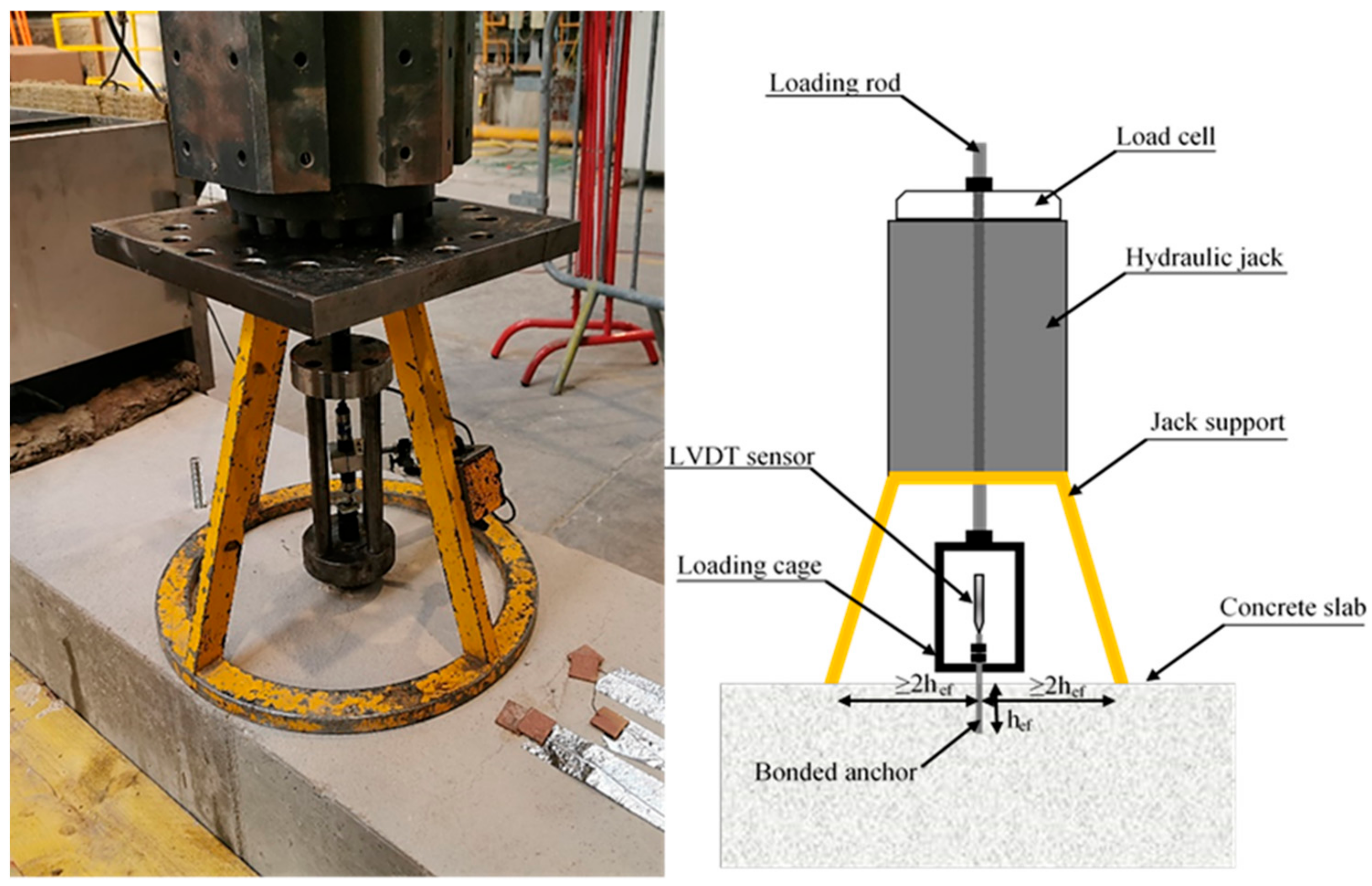 Loading rod
Load cell
Hydraulic jack
Jack support
LVDT sensor
Loading cage
Concrete slab
$\geq 2h_{ef}$
$\geq 2h_{ef}$
$h_{ef}$
Bonded anchor