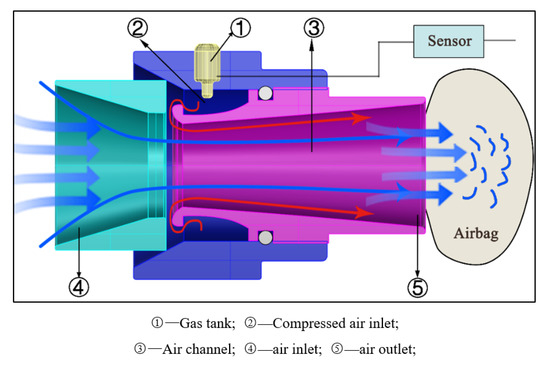 ②
①
③
Sensor
Airbag
④
⑤

①—Gas tank; ②—Compressed air inlet;

③—Air channel; ④—air inlet; ⑤—air outlet;