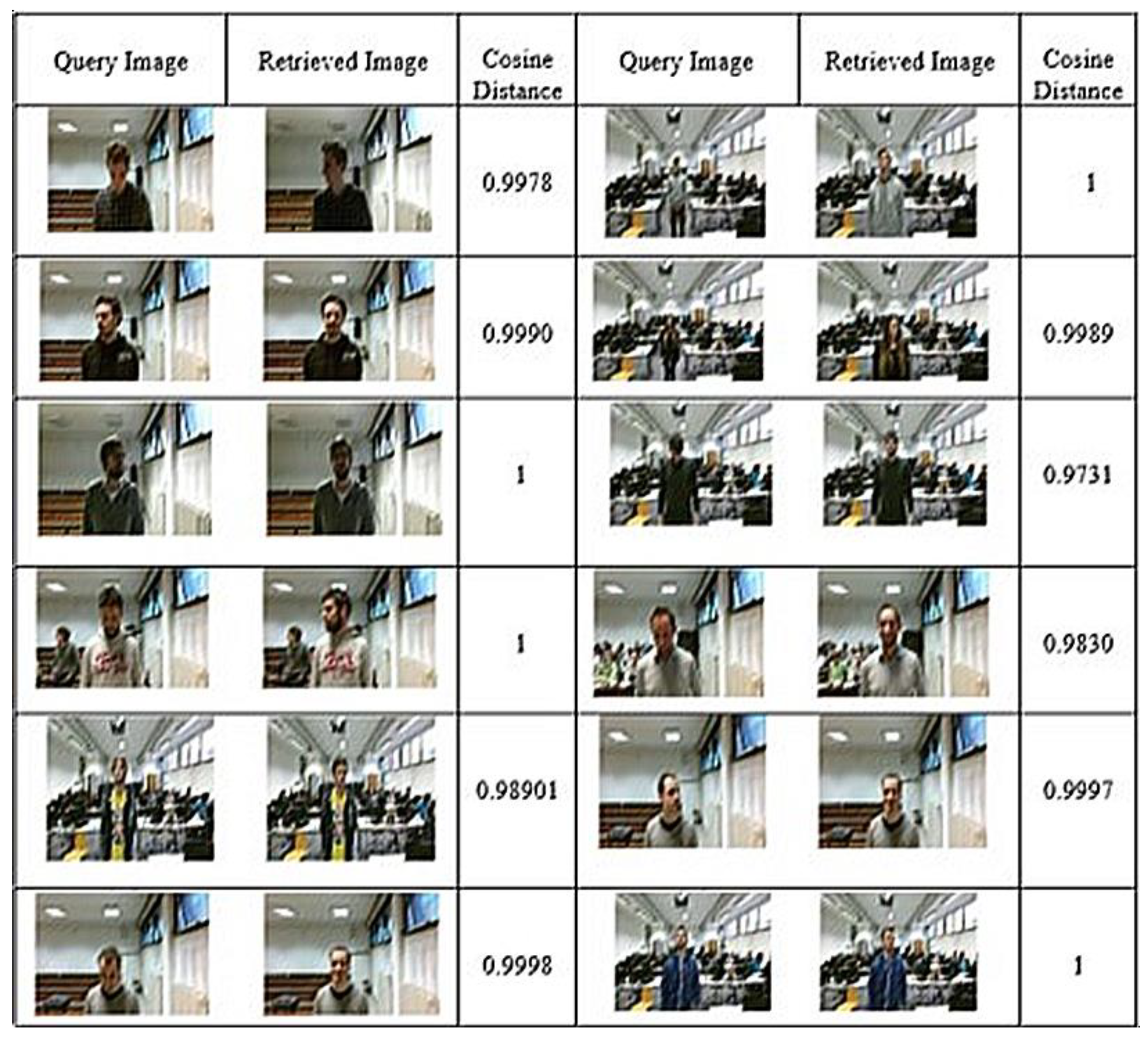 | Query Image | Retrieved Image | Cosine Distance | Query Image | Retrieved Image | Cosine Distance |
|---|---|---|---|---|---|
| | | 0.9978 | | | 1 |
| | | 0.9990 | | | 0.9989 |
| | | 1 | | | 0.9731 |
| | | 1 | | | 0.9830 |
| | | 0.98901 | | | 0.9997 |
| | | 0.9998 | | | 1 |