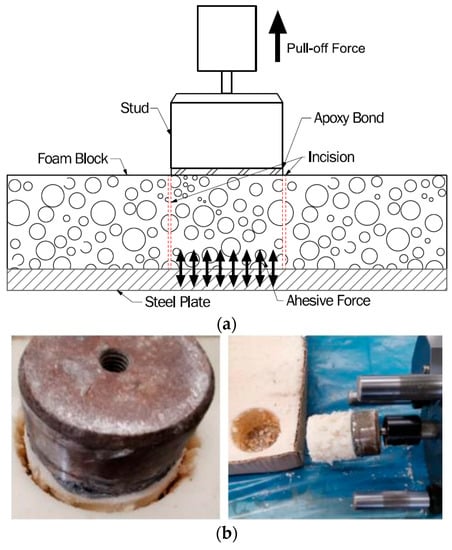 Pull-off Force

Stud

Apoxy Bond

Foam Block

Incision

Steel Plate

Ahesive Force

(a)

(b)