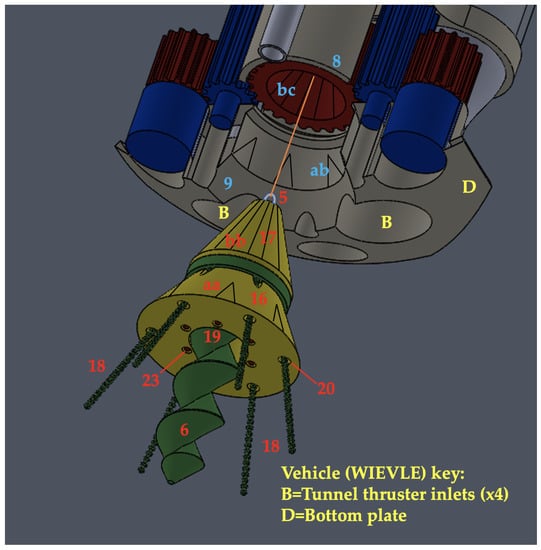 8
bc
ab
9
D
5
B
B
bb
17
aa
16
19
18
23
20
6
18

Vehicle (WIEVLE) key:
B=Tunnel thruster inlets (x4)
D=Bottom plate