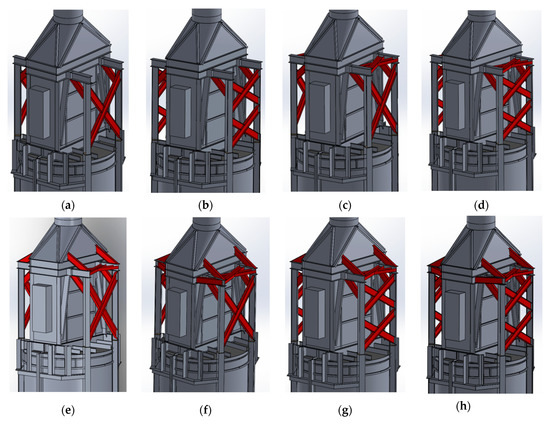 (a)

(b)

(c)

(d)

(e)

(f)

(g)

(h)