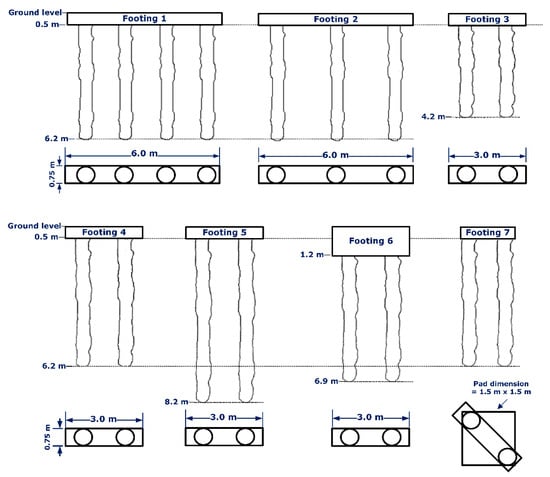 Ground level
0.5 m
Footing 1
Footing 2
Footing 3
4.2 m
6.2 m
6.0 m
6.0 m
3.0 m
0.75 m

Ground level
0.5 m
Footing 4
Footing 5
Footing 6
Footing 7
1.2 m
6.2 m
6.9 m
8.2 m
Pad dimension = 1.5 m x 1.5 m
3.0 m
3.0 m
3.0 m
0.75 m