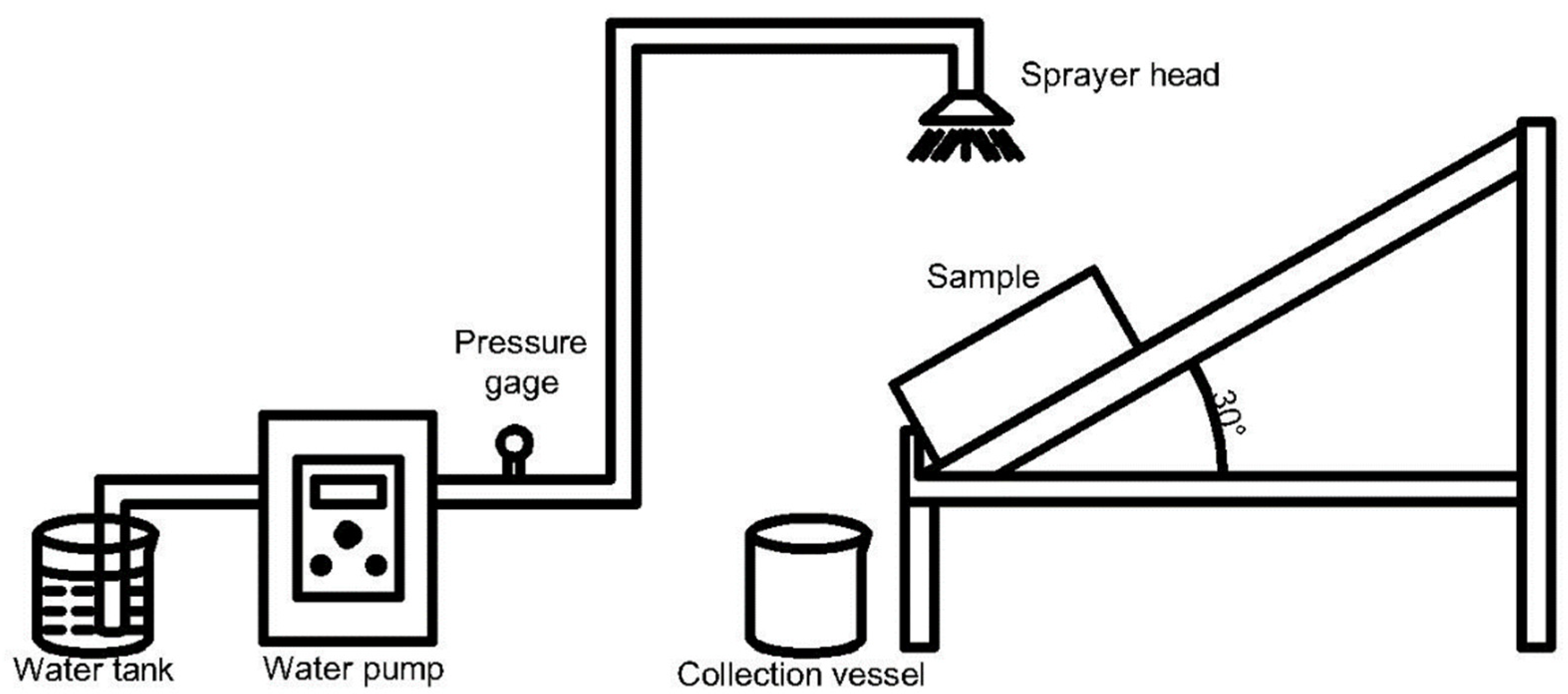 Sprayer head

Sample

Pressure gage

30°

Water tank

Water pump

Collection vessel